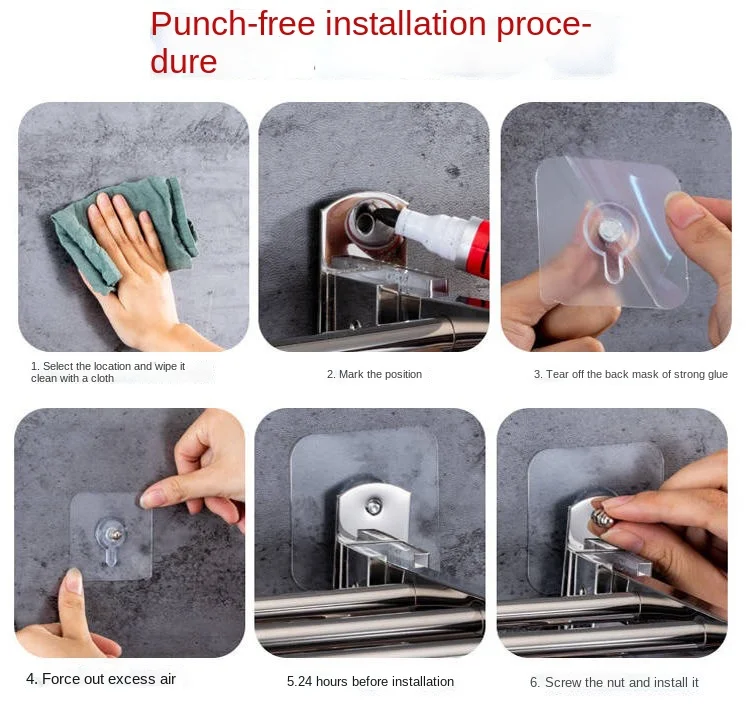 Punch-free installation procedure

1. Select the location and wipe it clean with a cloth

2. Mark the position

3. Tear off the back mask of strong glue

4. Force out excess air

5.24 hours before installation

6. Screw the nut and install it