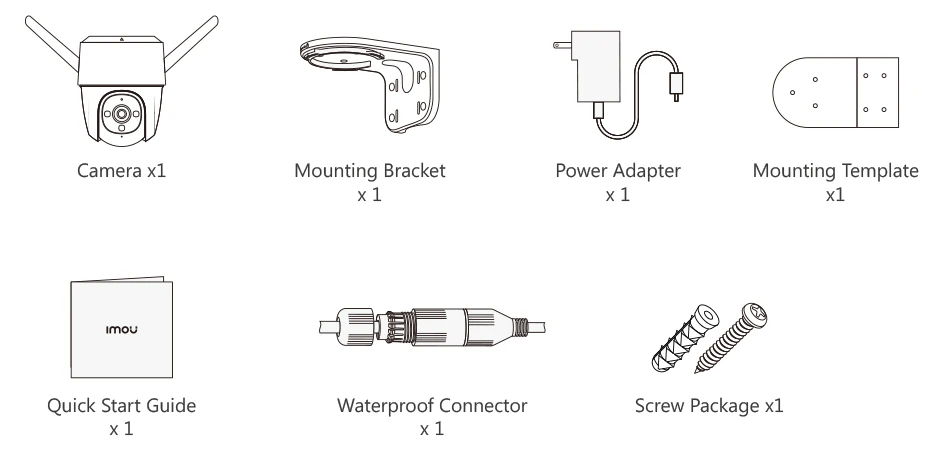 Camera x1

Mounting Bracket x 1

Power Adapter x 1

Mounting Template x1

imou

Quick Start Guide x 1

Waterproof Connector x 1

Screw Package x1