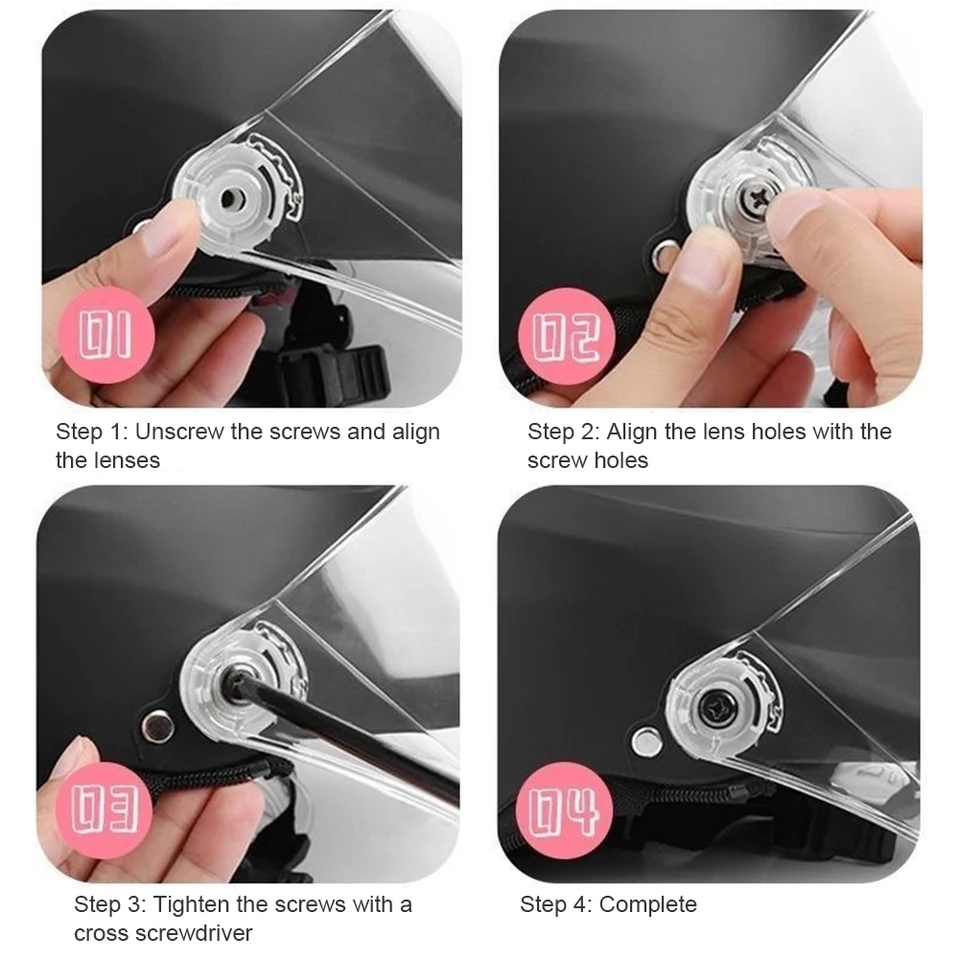 01

Step 1: Unscrew the screws and align the lenses

02

Step 2: Align the lens holes with the screw holes

03

Step 3: Tighten the screws with a cross screwdriver

04

Step 4: Complete