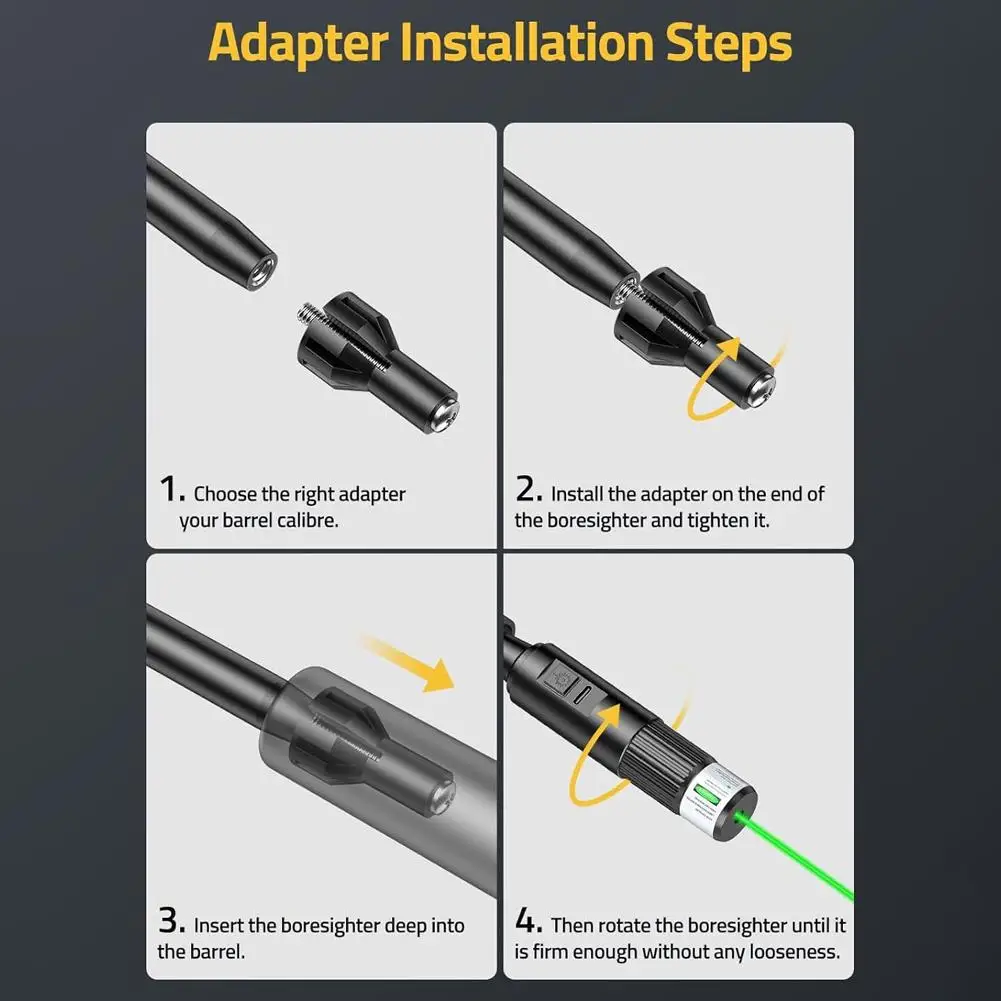 Adapter Installation Steps

1. Choose the right adapter your barrel calibre.

2. Install the adapter on the end of the boresighter and tighten it.

3. Insert the boresighter deep into the barrel.

4. Then rotate the boresighter until it is firm enough without any looseness.