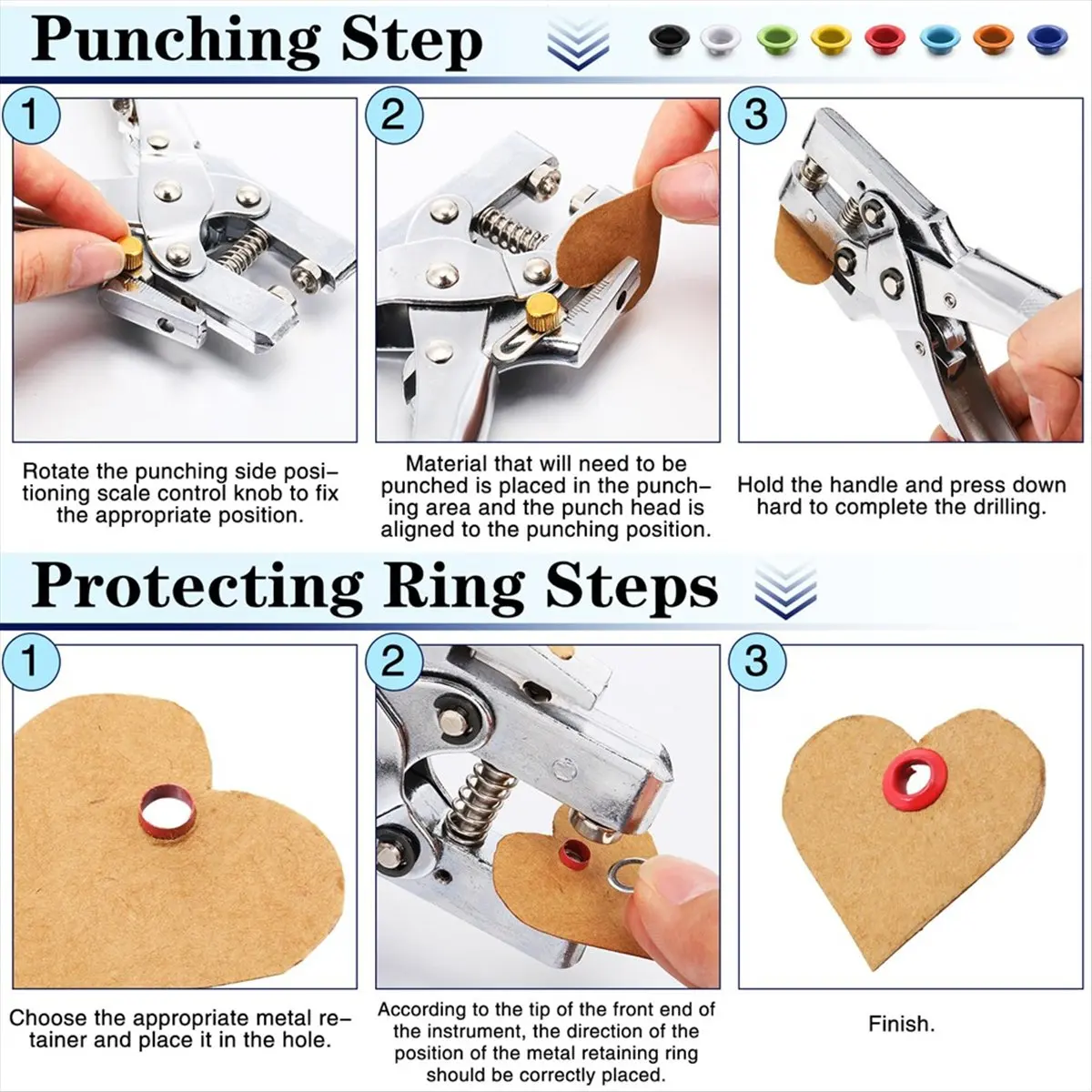 Punching Step

1

Rotate the punching side positioning scale control knob to fix the appropriate position.

2

Material that will need to be punched is placed in the punching area and the punch head is aligned to the punching position.

3

Hold the handle and press down hard to complete the drilling.

Protecting Ring Steps

1

Choose the appropriate metal retainer and place it in the hole.

2

According to the tip of the front end of the instrument, the direction of the position of the metal retaining ring should be correctly placed.

3

Finish.