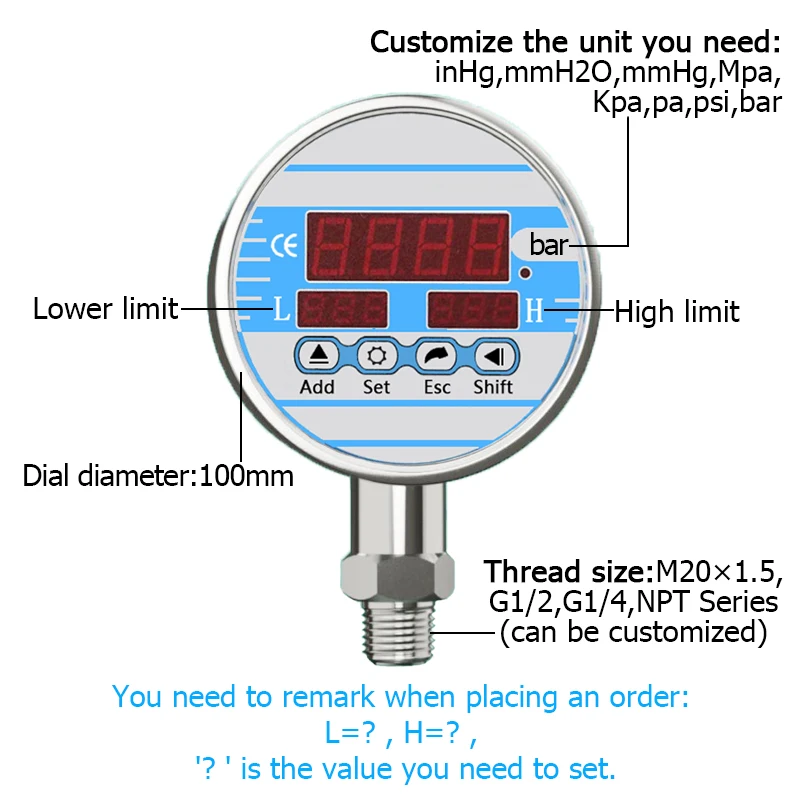 Customize the unit you need:
inHg,mmH2O,mmHg,Mpa,
Kpa,pa,psi,bar

CE

bar

Lower limit

L

H

High limit

Add Set Esc Shift

Dial diameter:100mm

Thread size:M20×1.5,
G1/2,G1/4,NPT Series
(can be customized)

You need to remark when placing an order:
L=? , H=? ,
'? ' is the value you need to set.