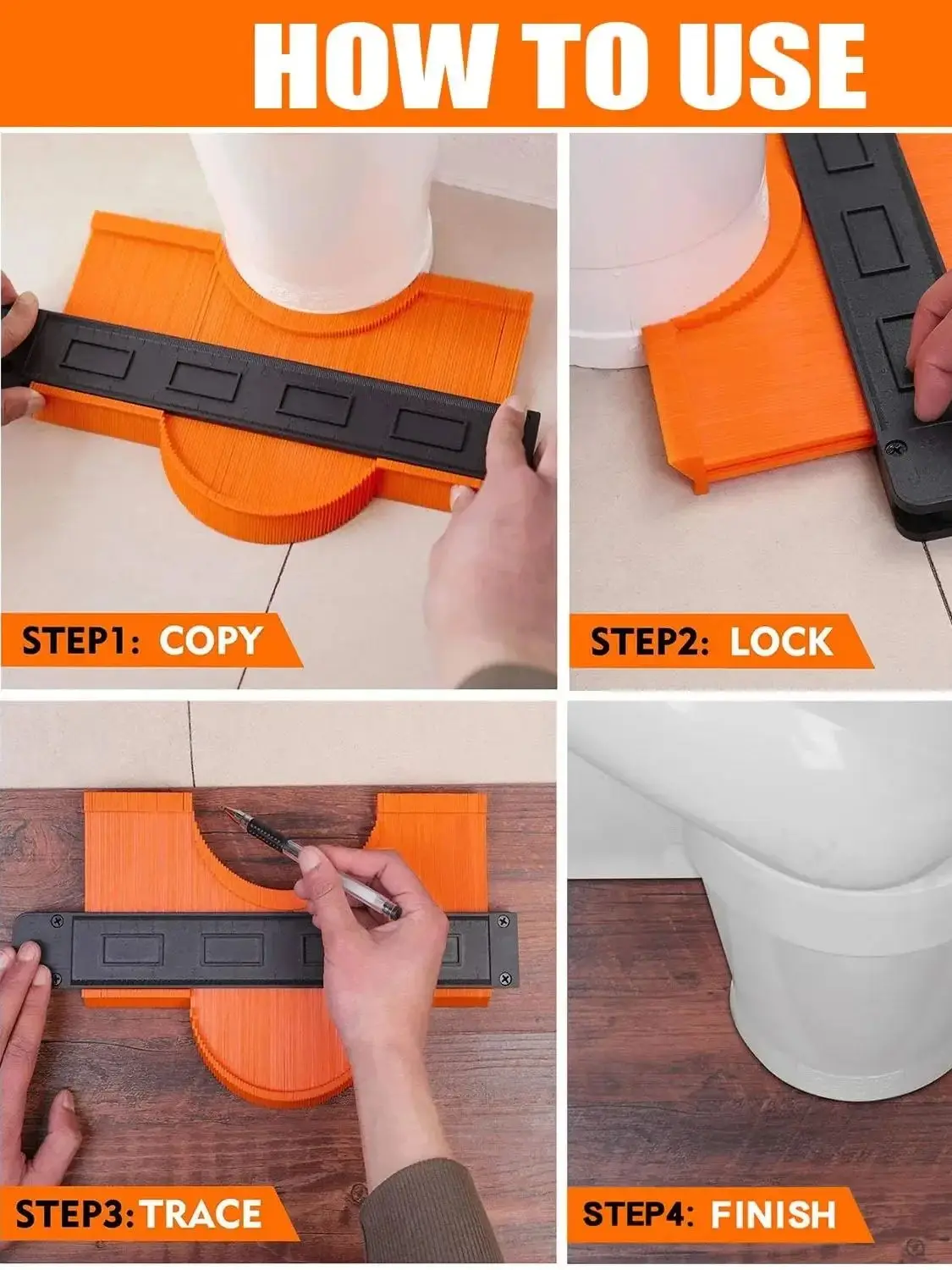 HOW TO USE

STEP1: COPY

STEP2: LOCK

STEP3: TRACE

STEP4: FINISH