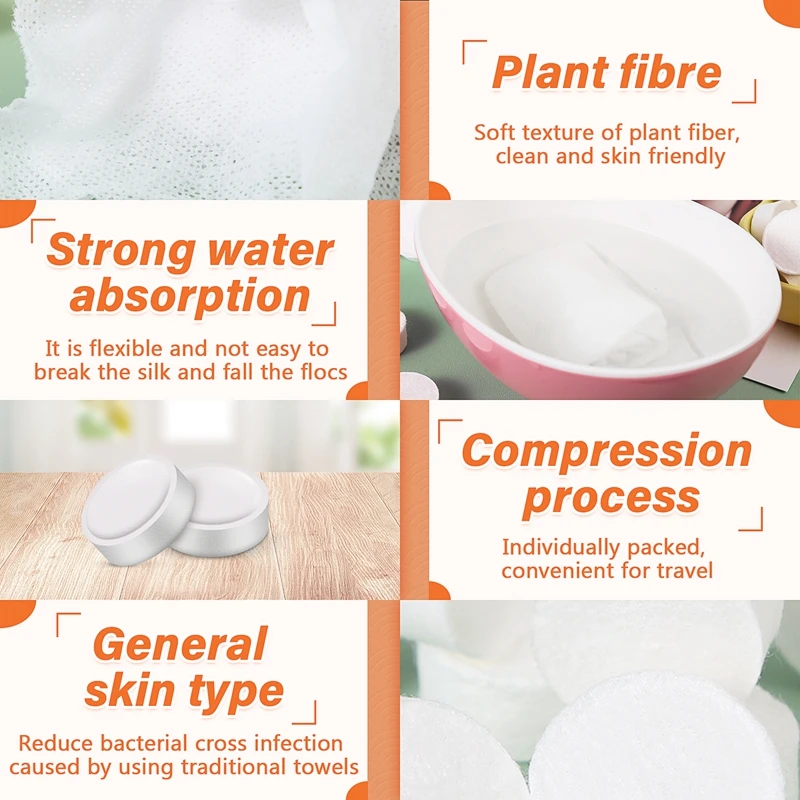 Plant fibre

Soft texture of plant fiber, clean and skin friendly

Strong water absorption

It is flexible and not easy to break the silk and fall the flocs

Compression process

Individually packed, convenient for travel

General skin type

Reduce bacterial cross infection caused by using traditional towels