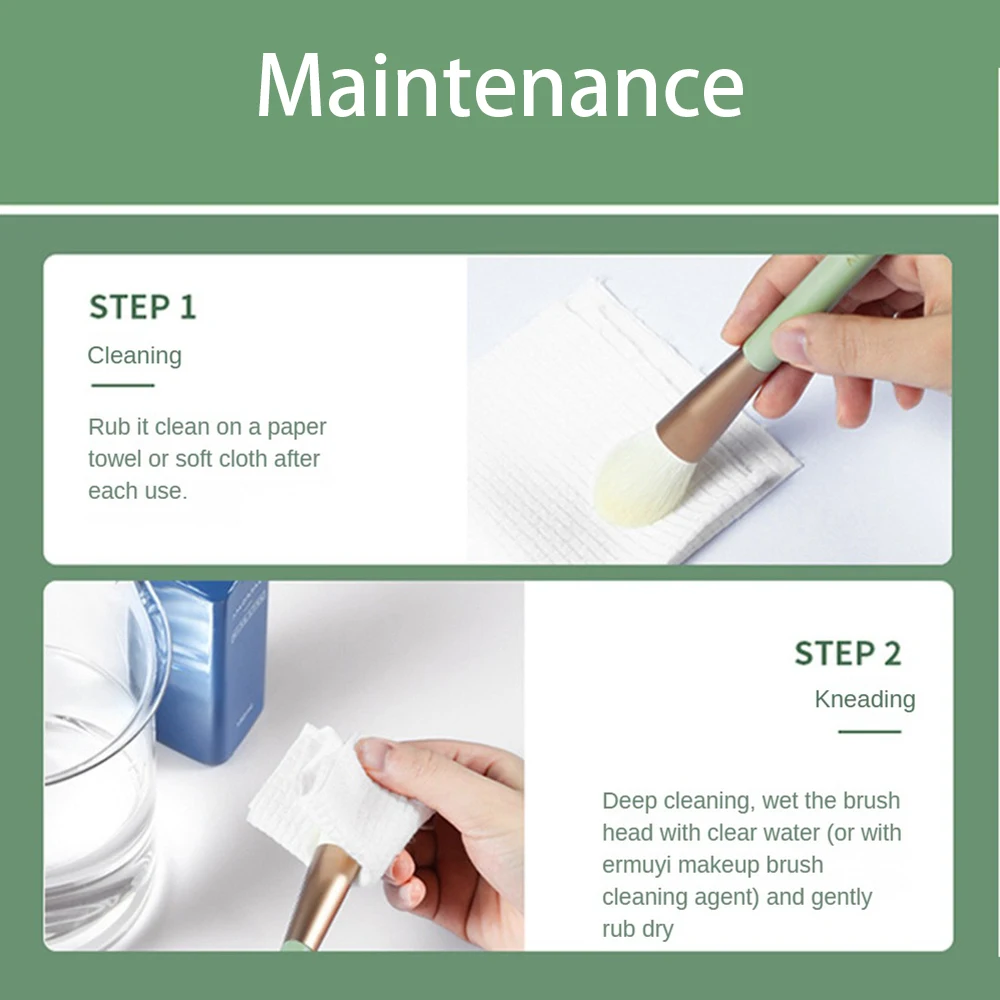 Maintenance

STEP 1

Cleaning

Rub it clean on a paper towel or soft cloth after each use.

STEP 2

Kneading

Deep cleaning, wet the brush head with clear water (or with ermuyi makeup brush cleaning agent) and gently rub dry