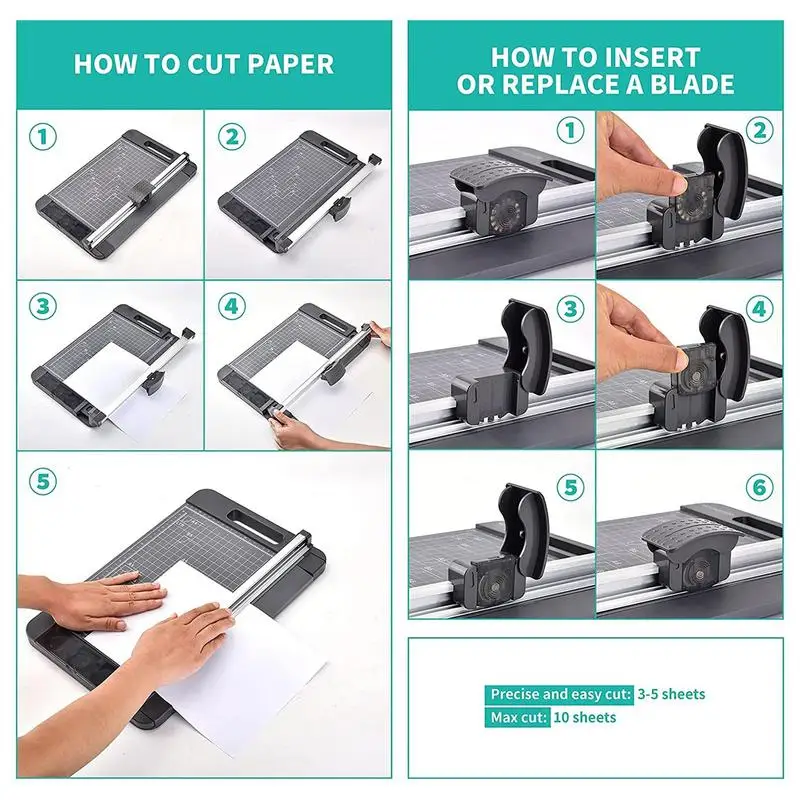 HOW TO CUT PAPER

1

2

3

4

5

HOW TO INSERT OR REPLACE A BLADE

1

2

3

4

5

6

Precise and easy cut: 3-5 sheets
Max cut: 10 sheets