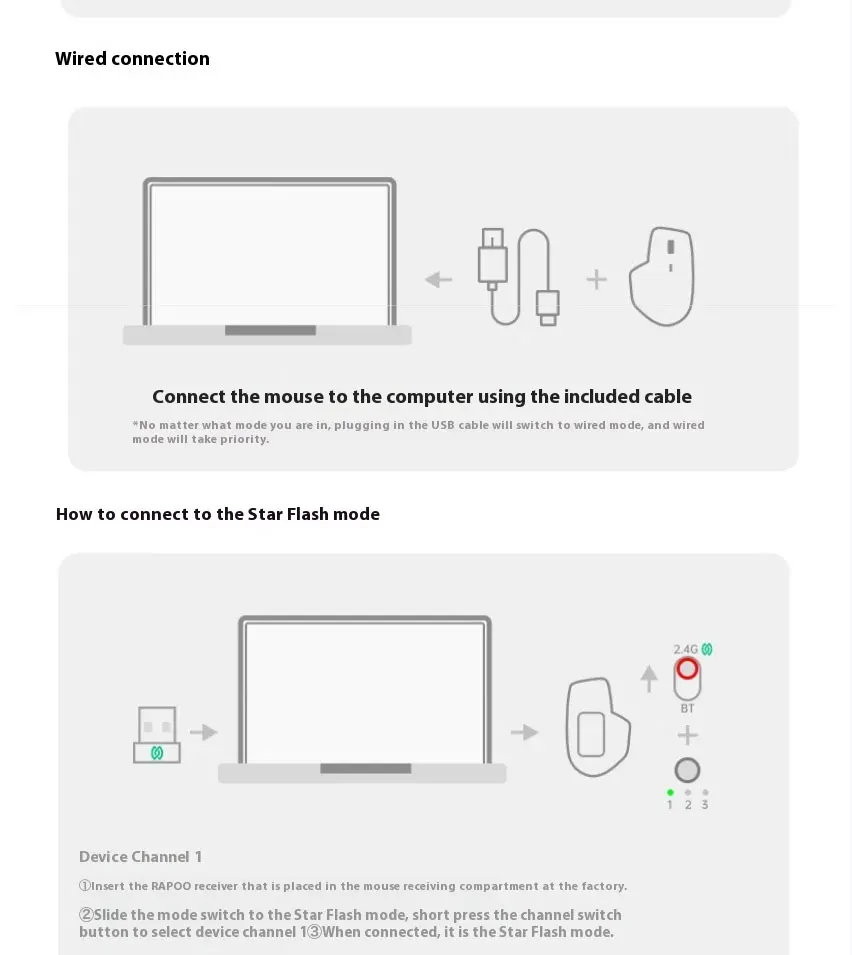 Wired connection

Connect the mouse to the computer using the included cable

*No matter what mode you are in, plugging in the USB cable will switch to wired mode, and wired mode will take priority.

How to connect to the Star Flash mode

2.4G

BT

1 2 3

Device Channel 1

①Insert the RAPOO receiver that is placed in the mouse receiving compartment at the factory.

②Slide the mode switch to the Star Flash mode, short press the channel switch button to select device channel 1③When connected, it is the Star Flash mode.