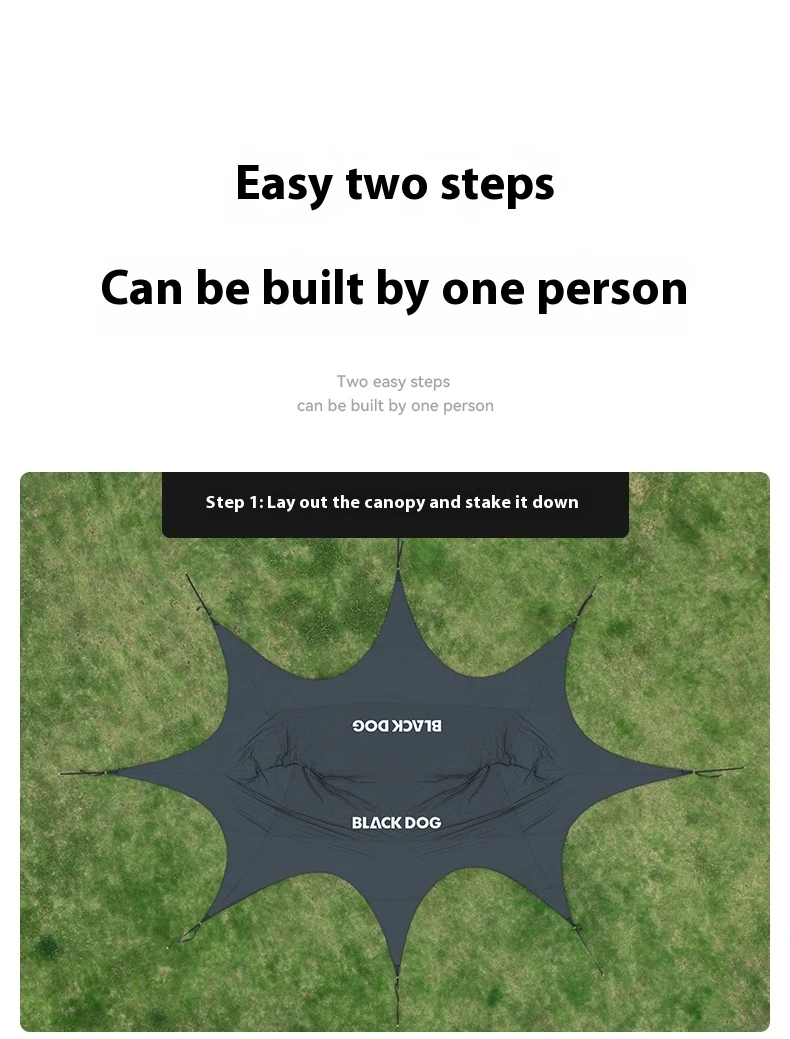 Easy two steps

Can be built by one person

Two easy steps
can be built by one person

Step 1: Lay out the canopy and stake it down

BLACK DOG

BLACK DOG