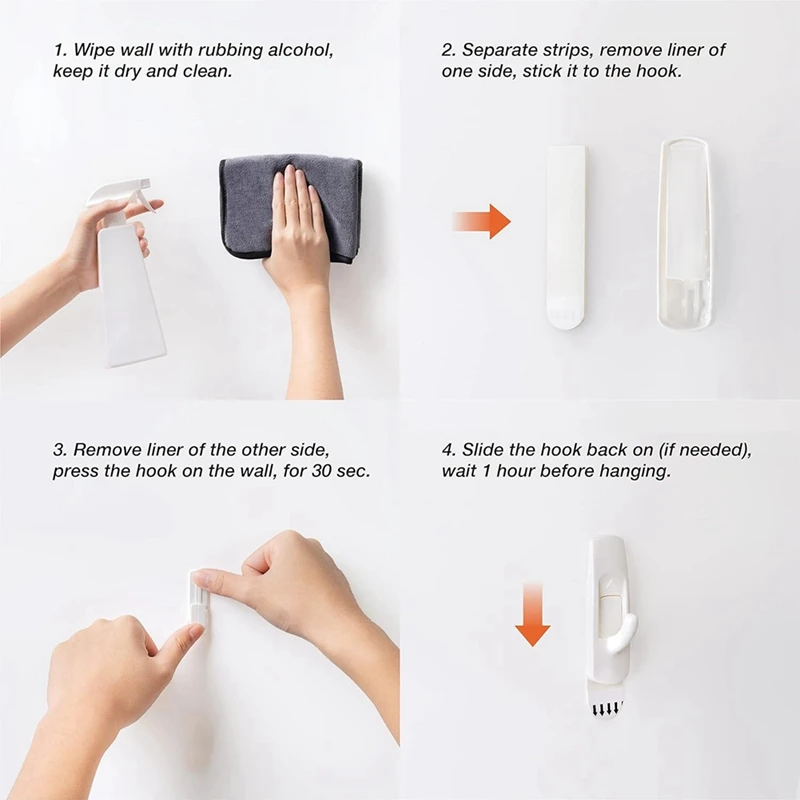 1. Wipe wall with rubbing alcohol, keep it dry and clean.

2. Separate strips, remove liner of one side, stick it to the hook.

3. Remove liner of the other side, press the hook on the wall, for 30 sec.

4. Slide the hook back on (if needed), wait 1 hour before hanging.