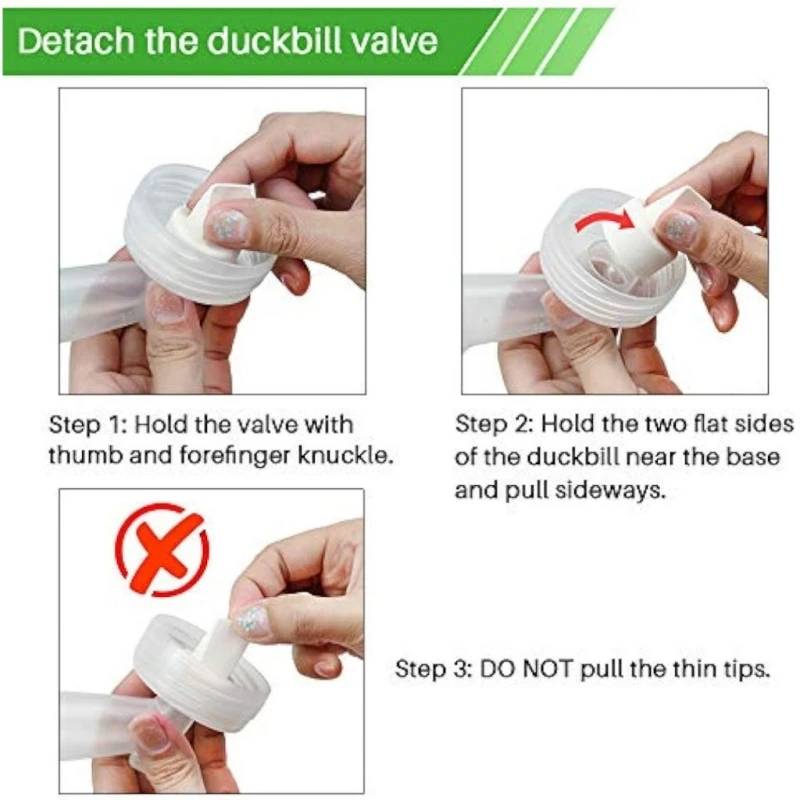 Detach the duckbill valve

Step 1: Hold the valve with thumb and forefinger knuckle.

Step 2: Hold the two flat sides of the duckbill near the base and pull sideways.

Step 3: DO NOT pull the thin tips.