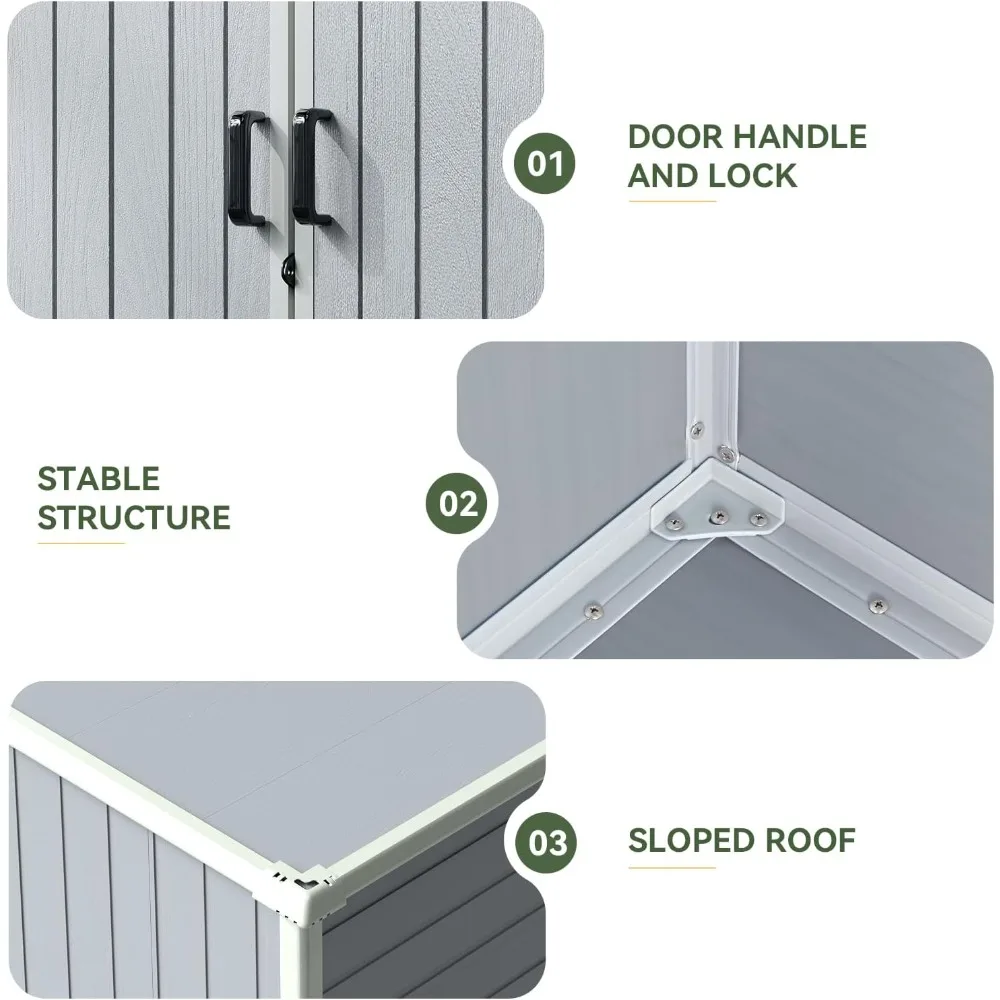 01

DOOR HANDLE AND LOCK

STABLE STRUCTURE

02

03

SLOPED ROOF