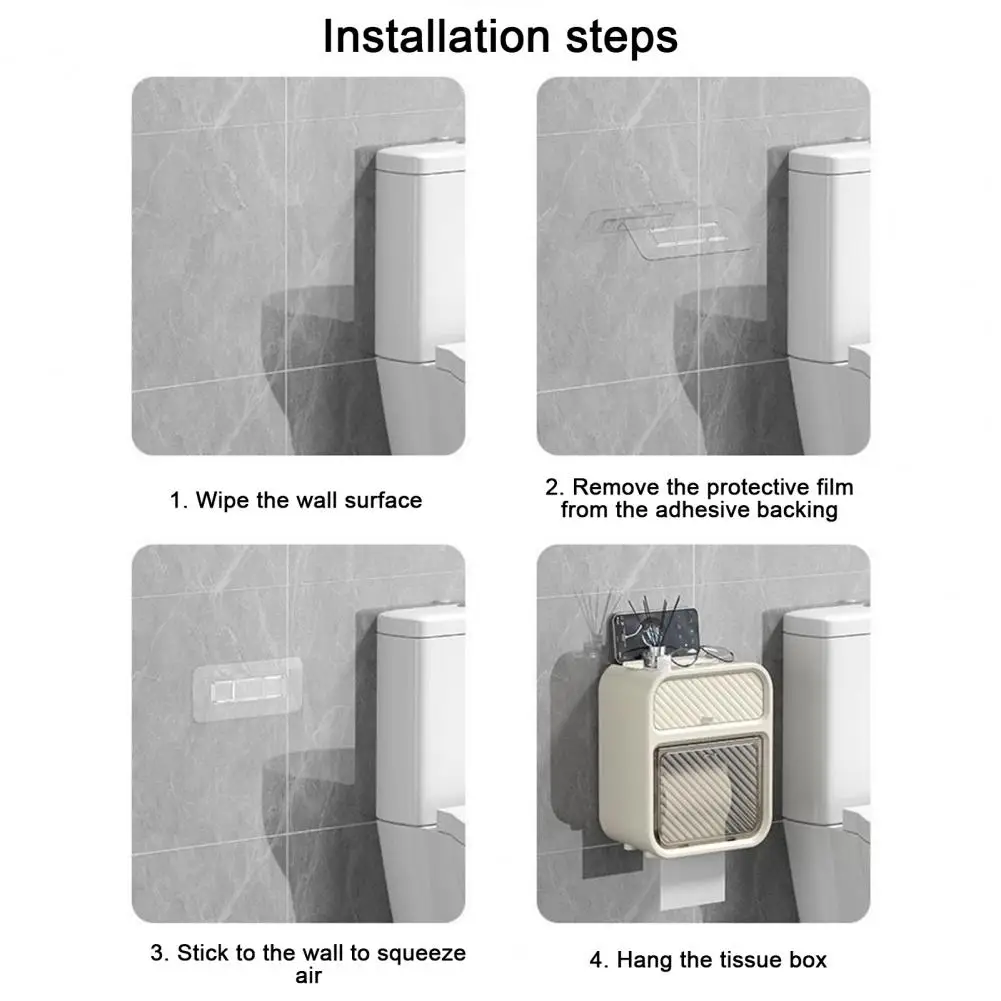 Installation steps

1. Wipe the wall surface

2. Remove the protective film from the adhesive backing

3. Stick to the wall to squeeze air

4. Hang the tissue box