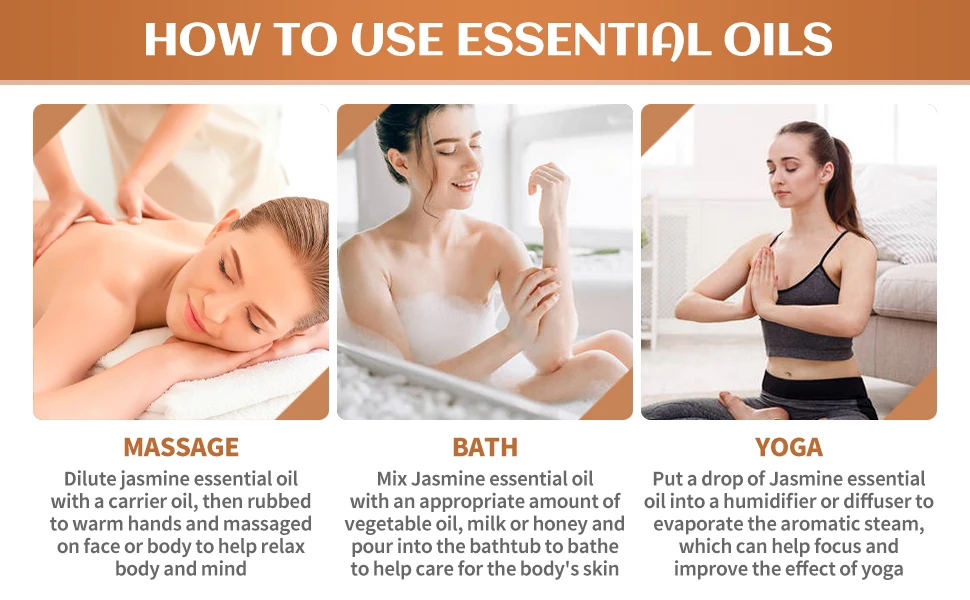 HOW TO USE ESSENTIAL OILS

MASSAGE

Dilute jasmine essential oil with a carrier oil, then rubbed to warm hands and massaged on face or body to help relax body and mind

BATH

Mix Jasmine essential oil with an appropriate amount of vegetable oil, milk or honey and pour into the bathtub to bathe to help care for the body's skin

YOGA

Put a drop of Jasmine essential oil into a humidifier or diffuser to evaporate the aromatic steam, which can help focus and improve the effect of yoga