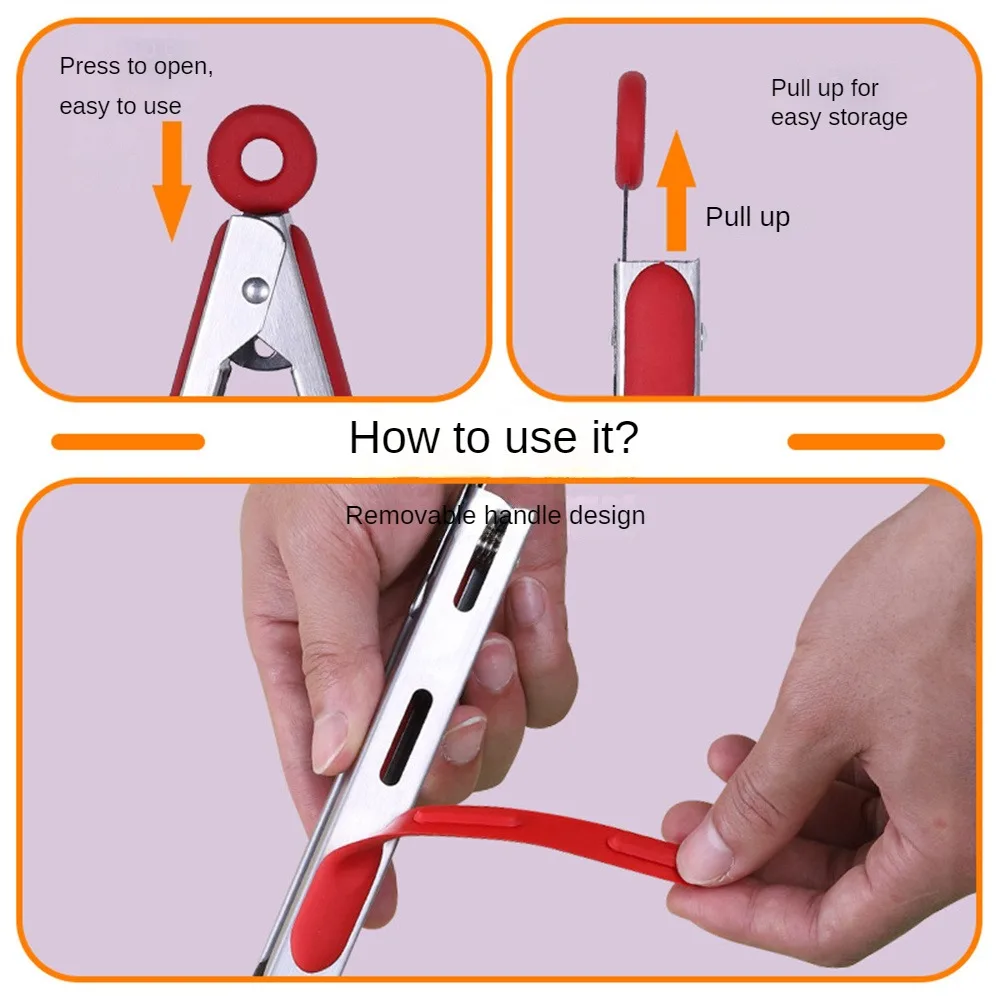 Press to open, easy to use

Pull up for easy storage

Pull up

How to use it?

Removable handle design