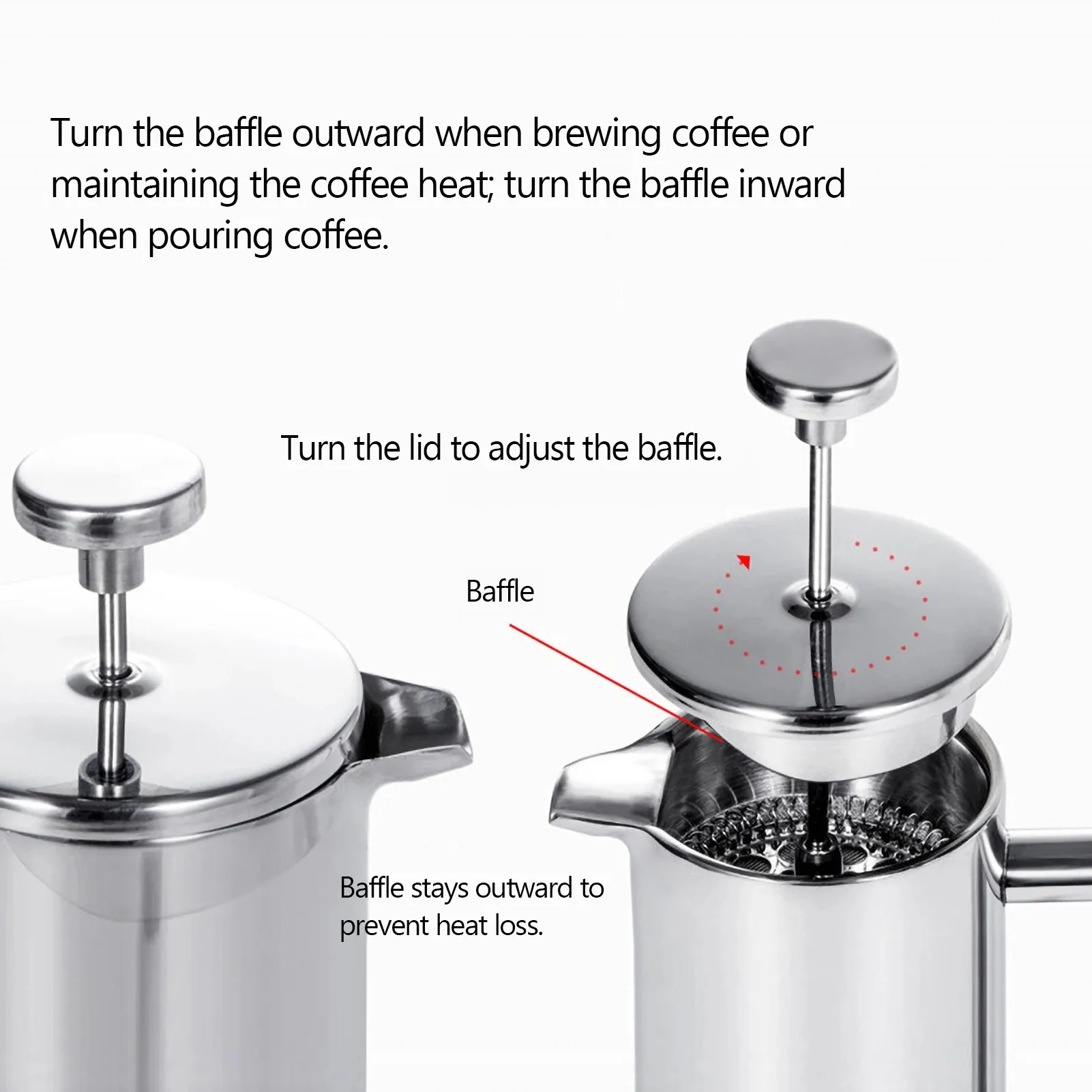 Turn the baffle outward when brewing coffee or maintaining the coffee heat; turn the baffle inward when pouring coffee.

Turn the lid to adjust the baffle.

Baffle

Baffle stays outward to prevent heat loss.