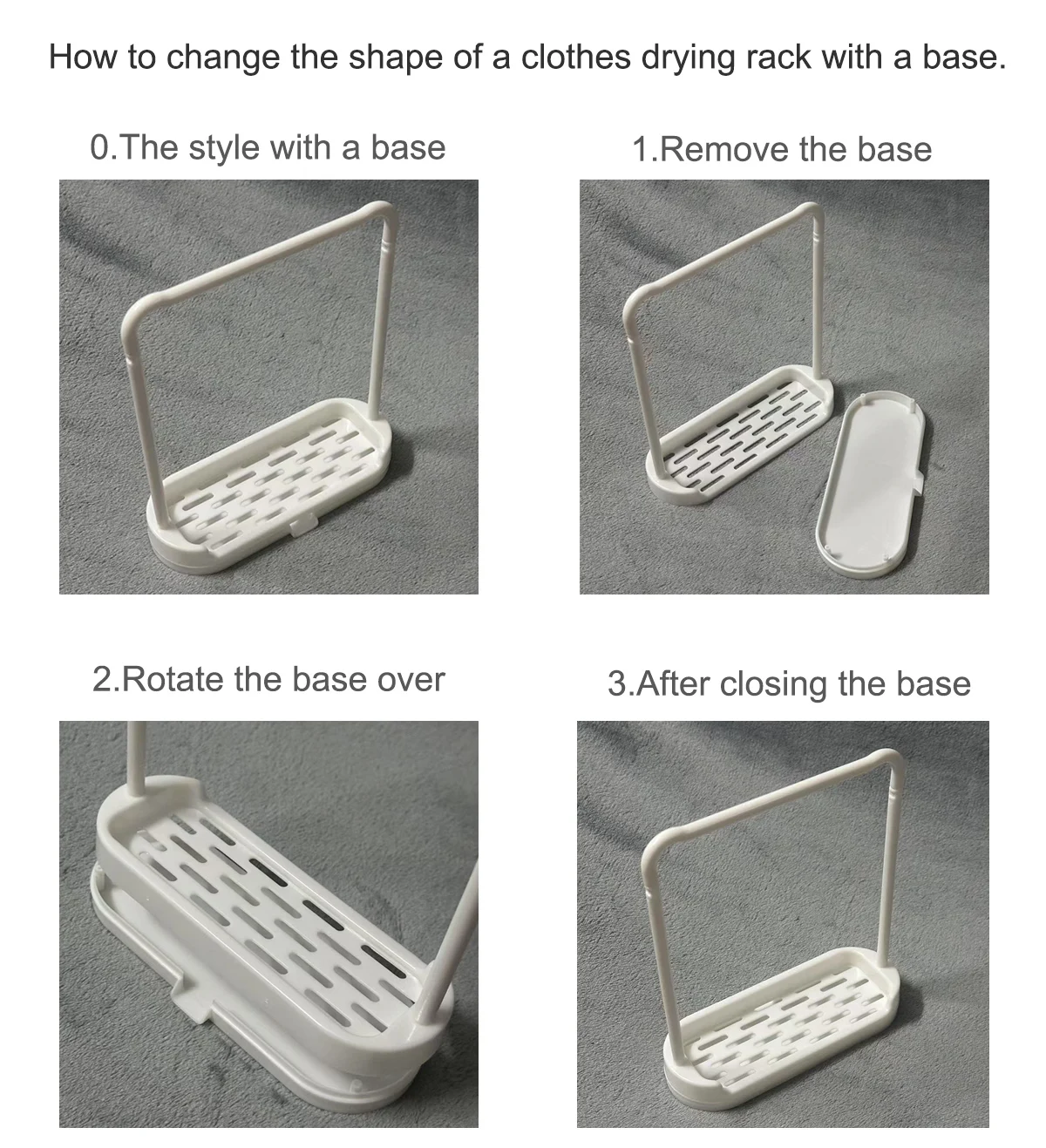 How to change the shape of a clothes drying rack with a base.

0.The style with a base

1.Remove the base

2.Rotate the base over

3.After closing the base