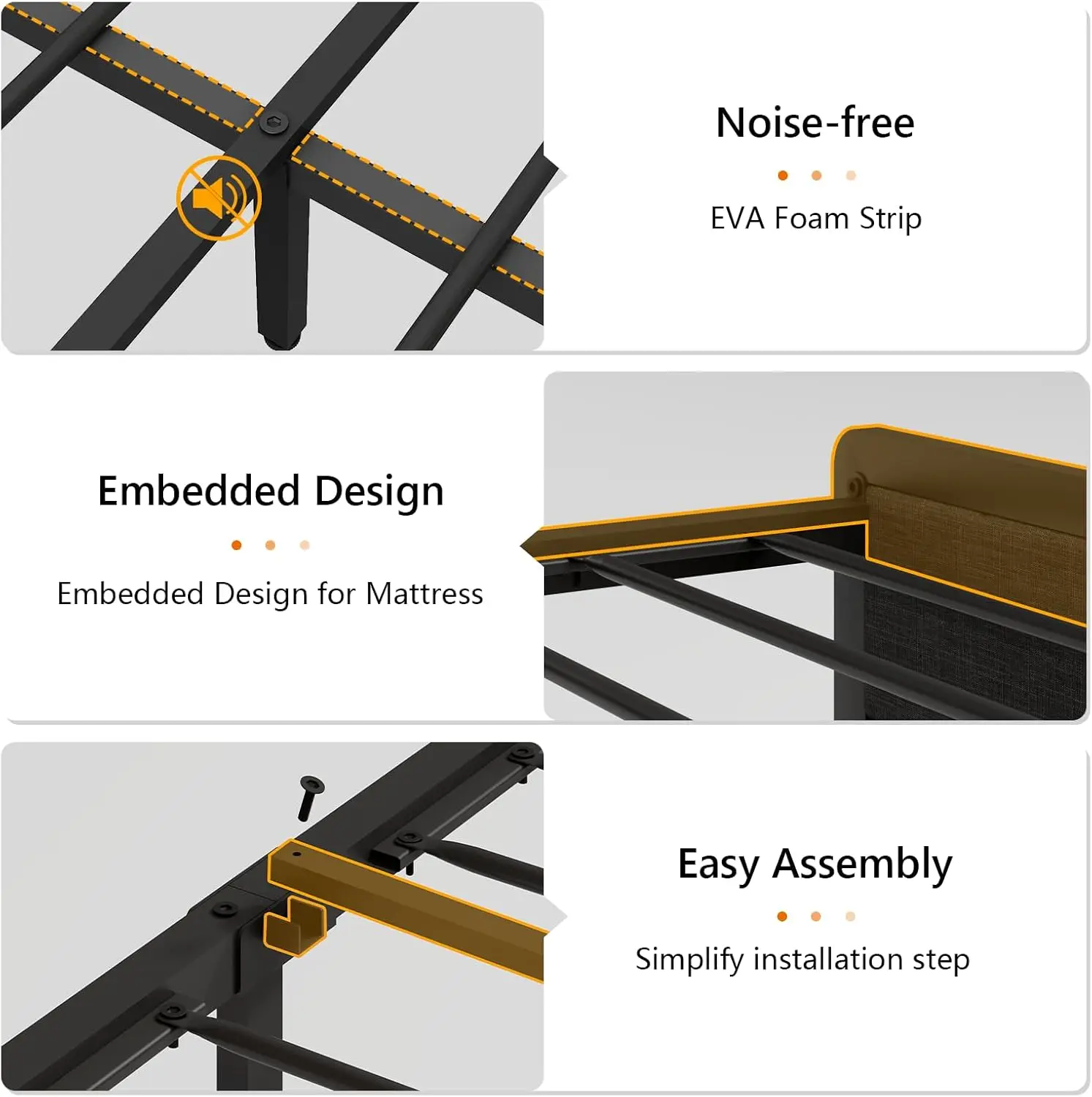 Noise-free

EVA Foam Strip

Embedded Design

Embedded Design for Mattress

Easy Assembly

Simplify installation step