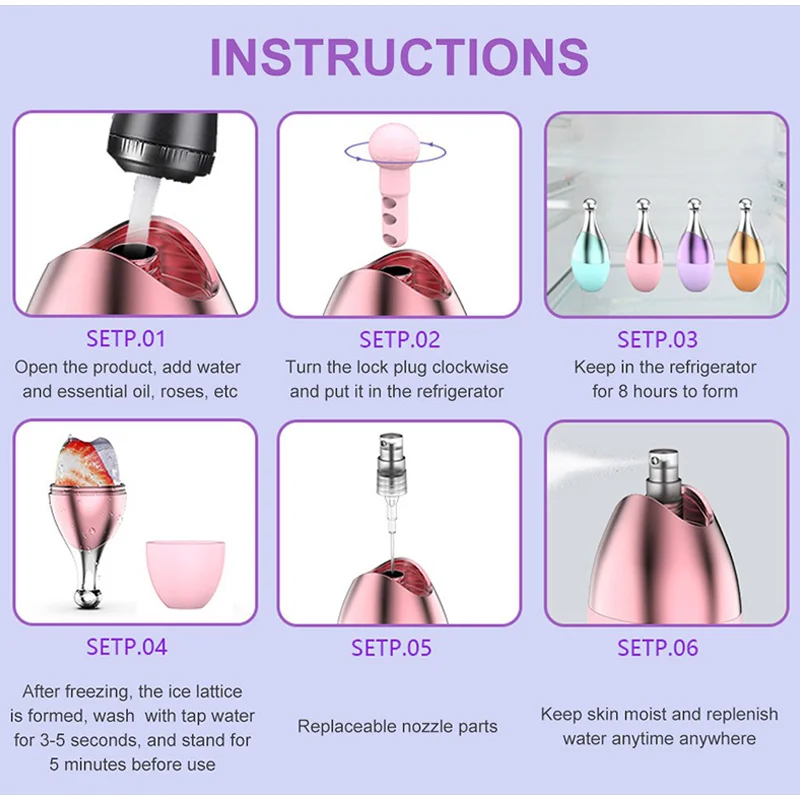 INSTRUCTIONS

SETP.01
Open the product, add water and essential oil, roses, etc

SETP.02
Turn the lock plug clockwise and put it in the refrigerator

SETP.03
Keep in the refrigerator for 8 hours to form

SETP.04
After freezing, the ice lattice is formed, wash with tap water for 3-5 seconds, and stand for 5 minutes before use

SETP.05
Replaceable nozzle parts

SETP.06
Keep skin moist and replenish water anytime anywhere