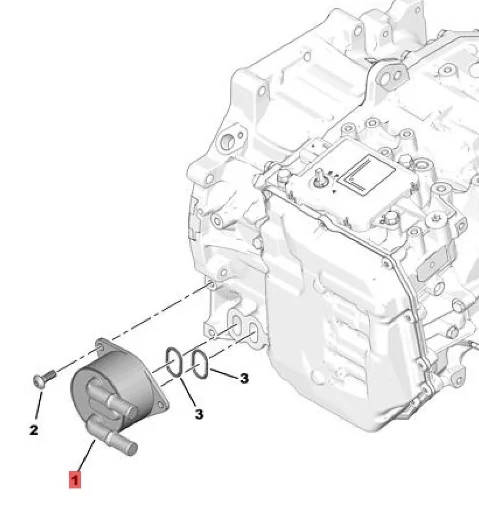 3
3
2
1