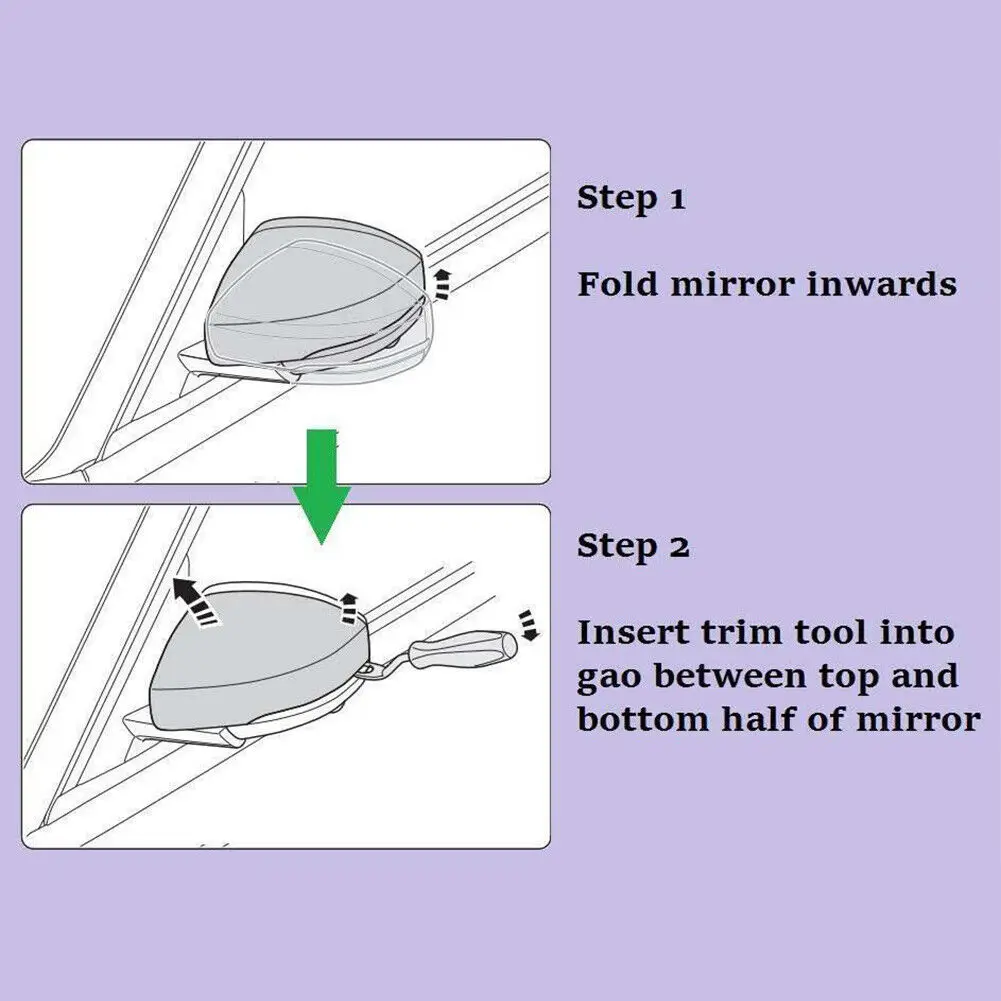 Step 1

Fold mirror inwards

Step 2

Insert trim tool into gao between top and bottom half of mirror