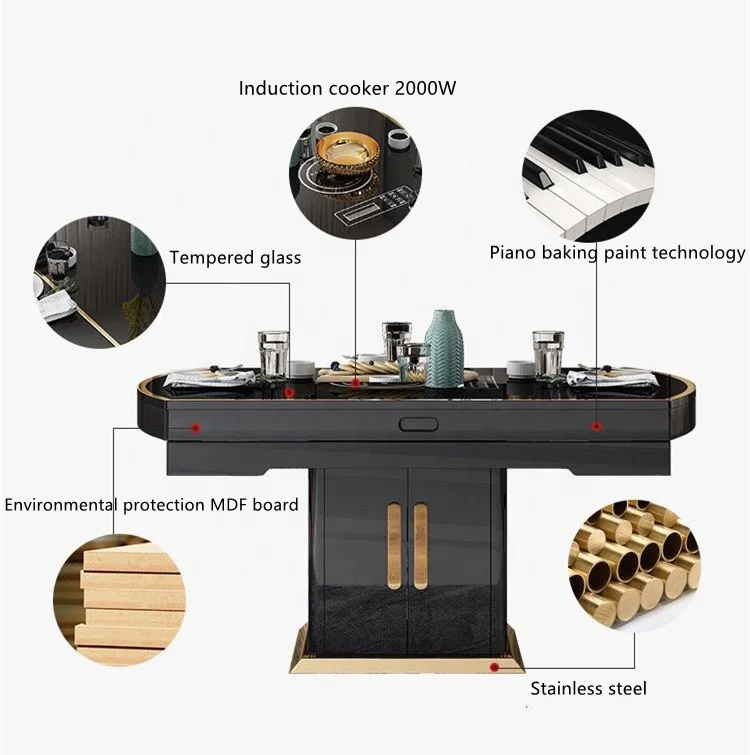 Induction cooker 2000W

Tempered glass

Piano baking paint technology

Environmental protection MDF board

Stainless steel