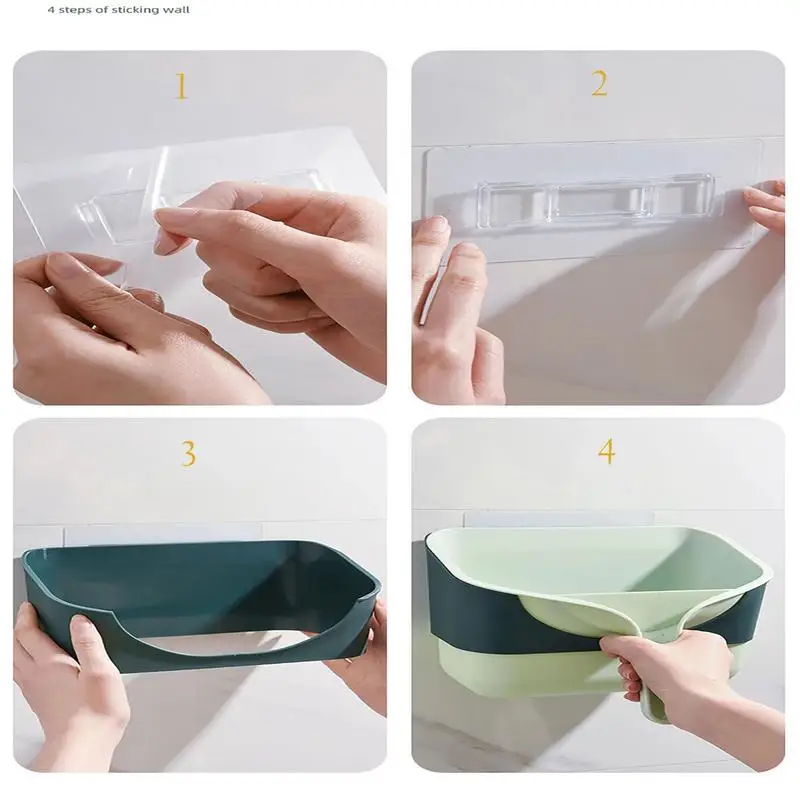 4 steps of sticking wall

1

2

3

4