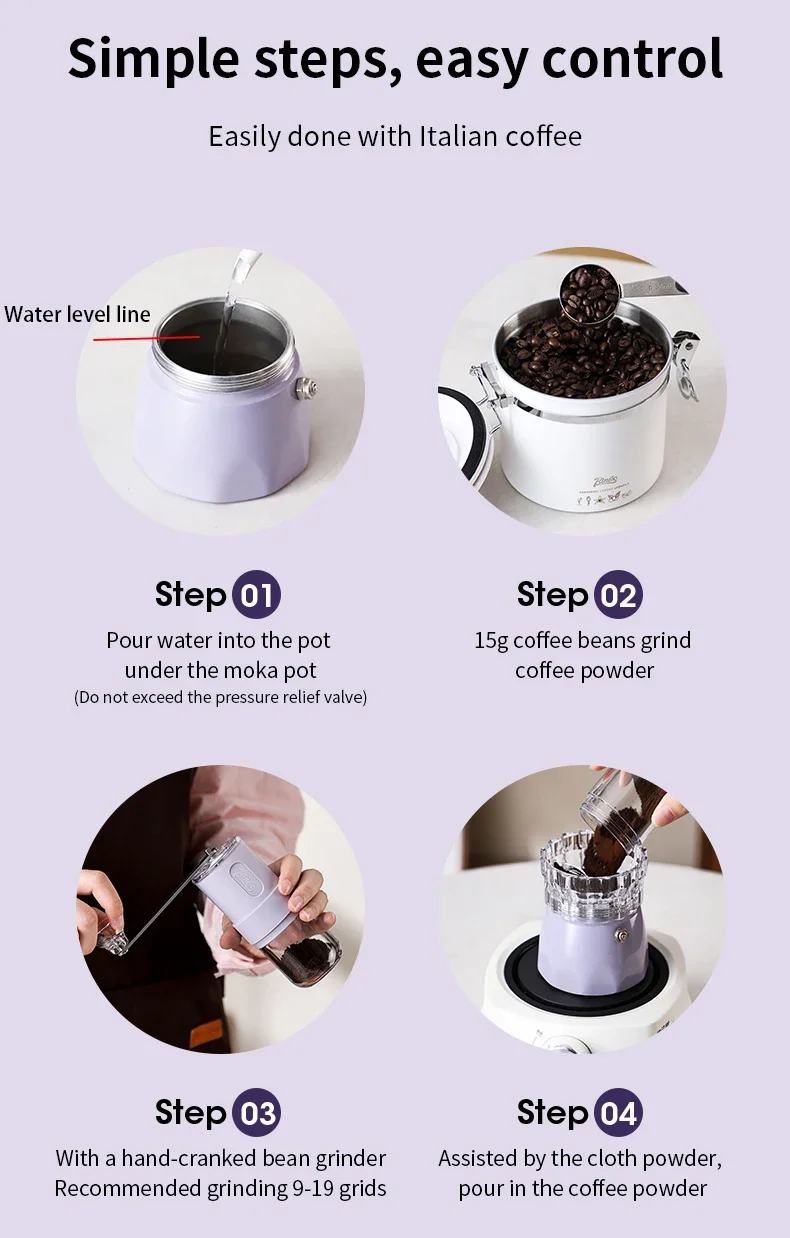 Simple steps, easy control

Easily done with Italian coffee

Water level line

Step 01
Pour water into the pot under the moka pot
(Do not exceed the pressure relief valve)

Step 02
15g coffee beans grind coffee powder

Step 03
With a hand-cranked bean grinder Recommended grinding 9-19 grids

Step 04
Assisted by the cloth powder, pour in the coffee powder