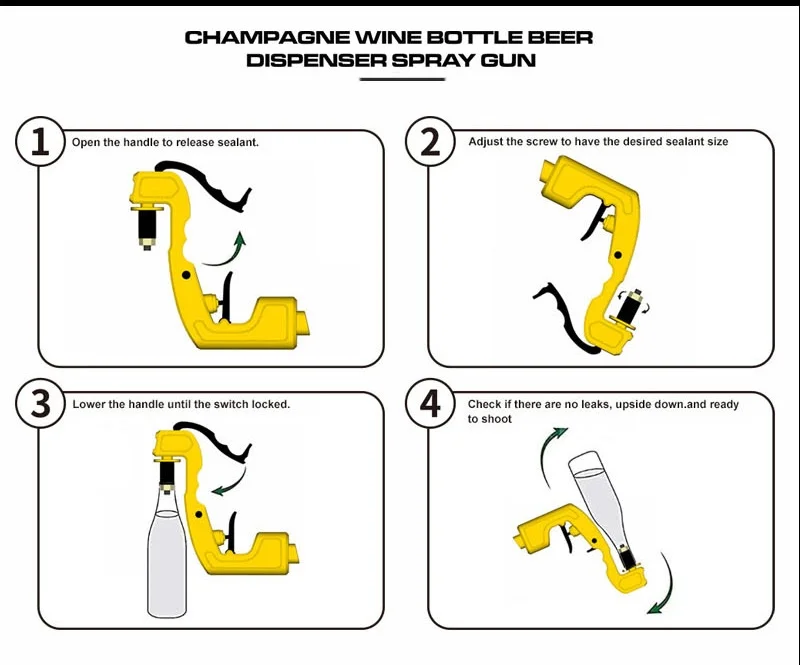 CHAMPAGNE WINE BOTTLE BEER DISPENSER SPRAY GUN

1 Open the handle to release sealant.

2 Adjust the screw to have the desired sealant size

3 Lower the handle until the switch locked.

4 Check if there are no leaks, upside down.and ready to shoot