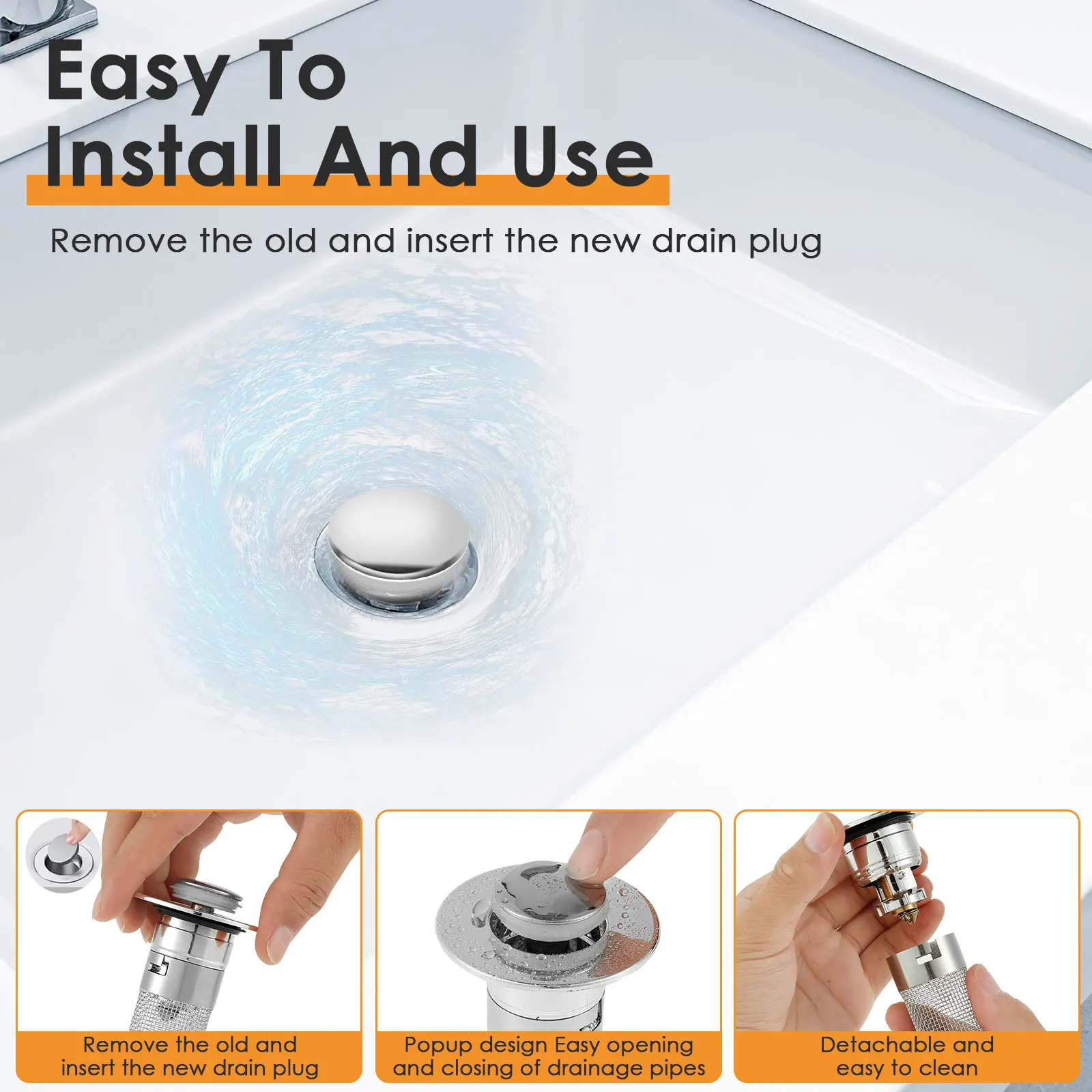 Easy To
Install And Use

Remove the old and insert the new drain plug

Remove the old and insert the new drain plug

Popup design Easy opening and closing of drainage pipes

Detachable and easy to clean