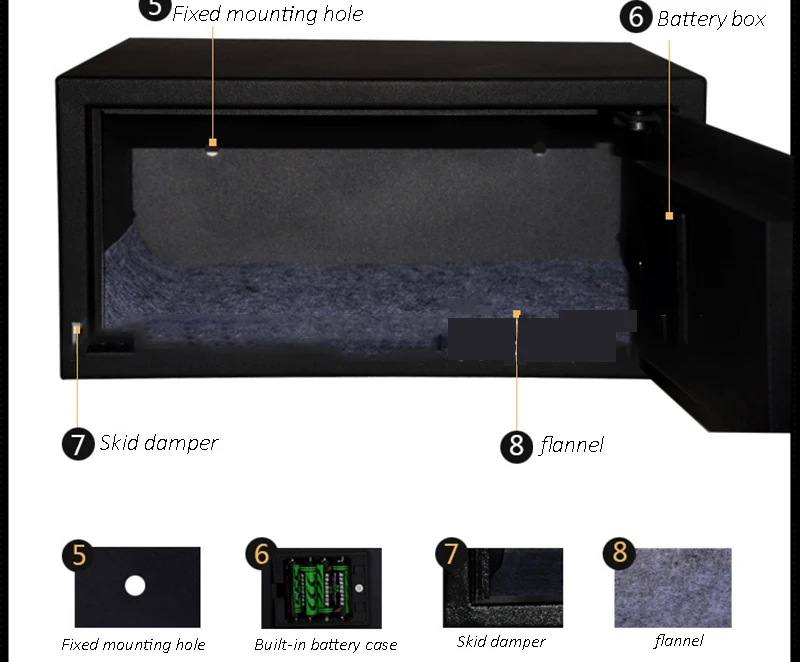 5 Fixed mounting hole

6 Battery box

7 Skid damper

8 flannel

5
Fixed mounting hole

6
Built-in battery case

7
Skid damper

8
flannel