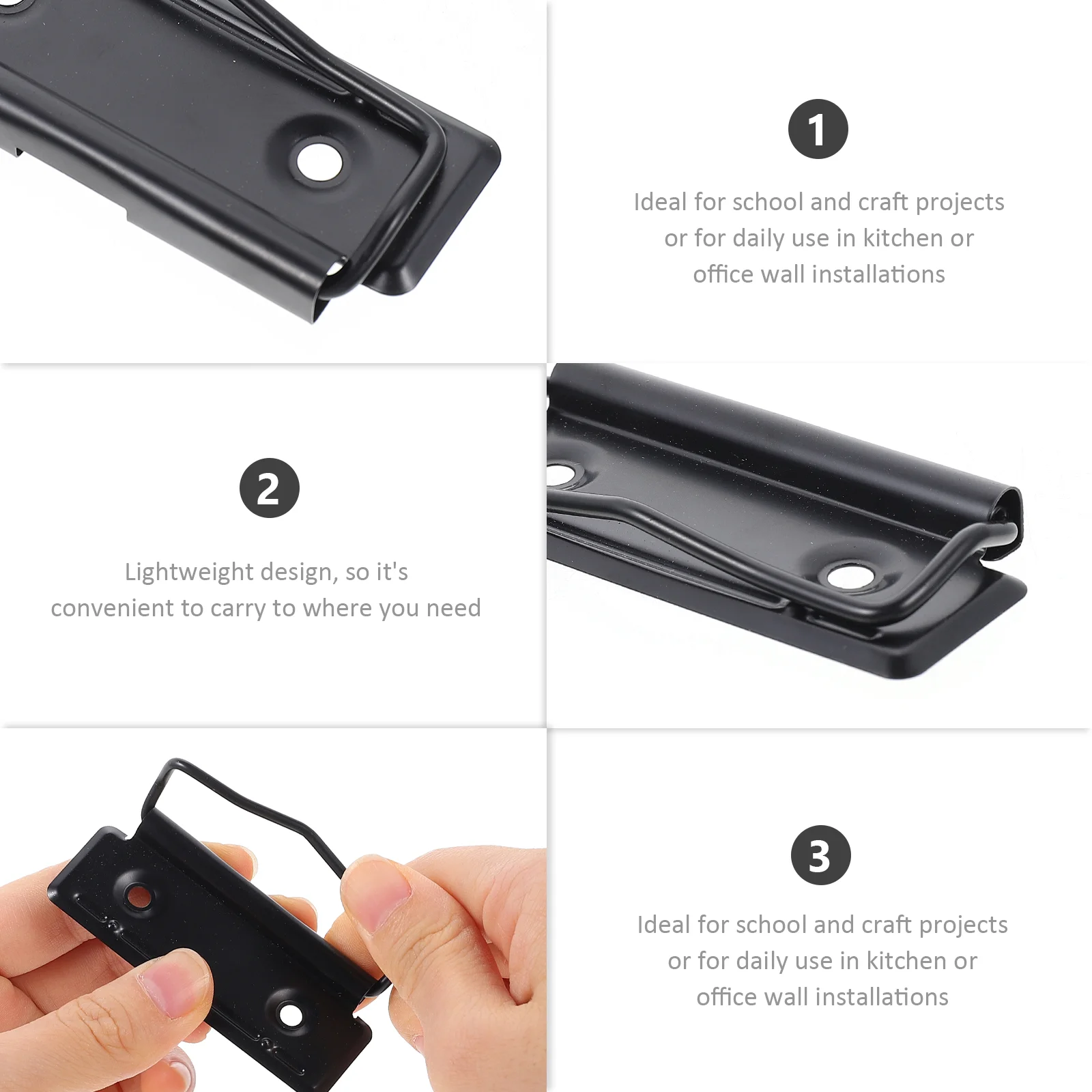 1

Ideal for school and craft projects or for daily use in kitchen or office wall installations

2

Lightweight design, so it's convenient to carry to where you need

3

Ideal for school and craft projects or for daily use in kitchen or office wall installations