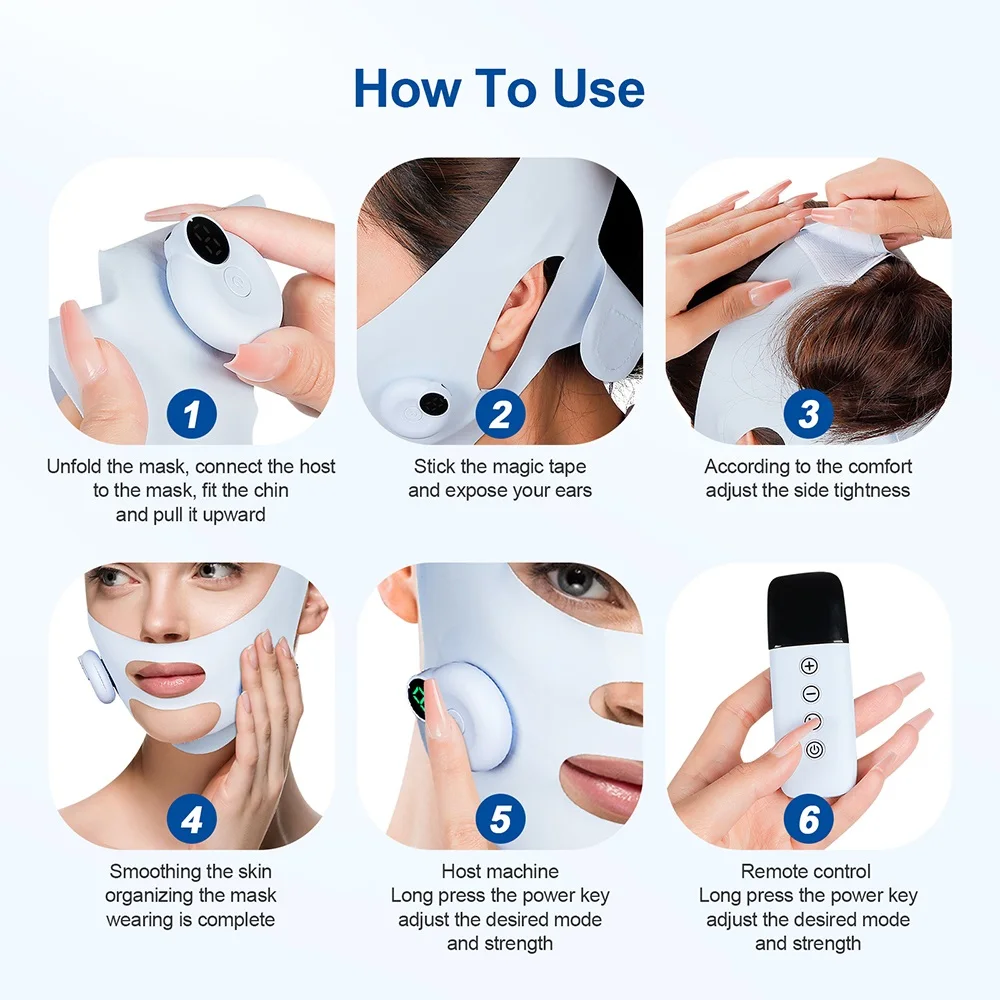 How To Use

1
Unfold the mask, connect the host to the mask, fit the chin and pull it upward

2
Stick the magic tape and expose your ears

3
According to the comfort adjust the side tightness

4
Smoothing the skin organizing the mask wearing is complete

5
Host machine
Long press the power key adjust the desired mode and strength

6
Remote control
Long press the power key adjust the desired mode and strength