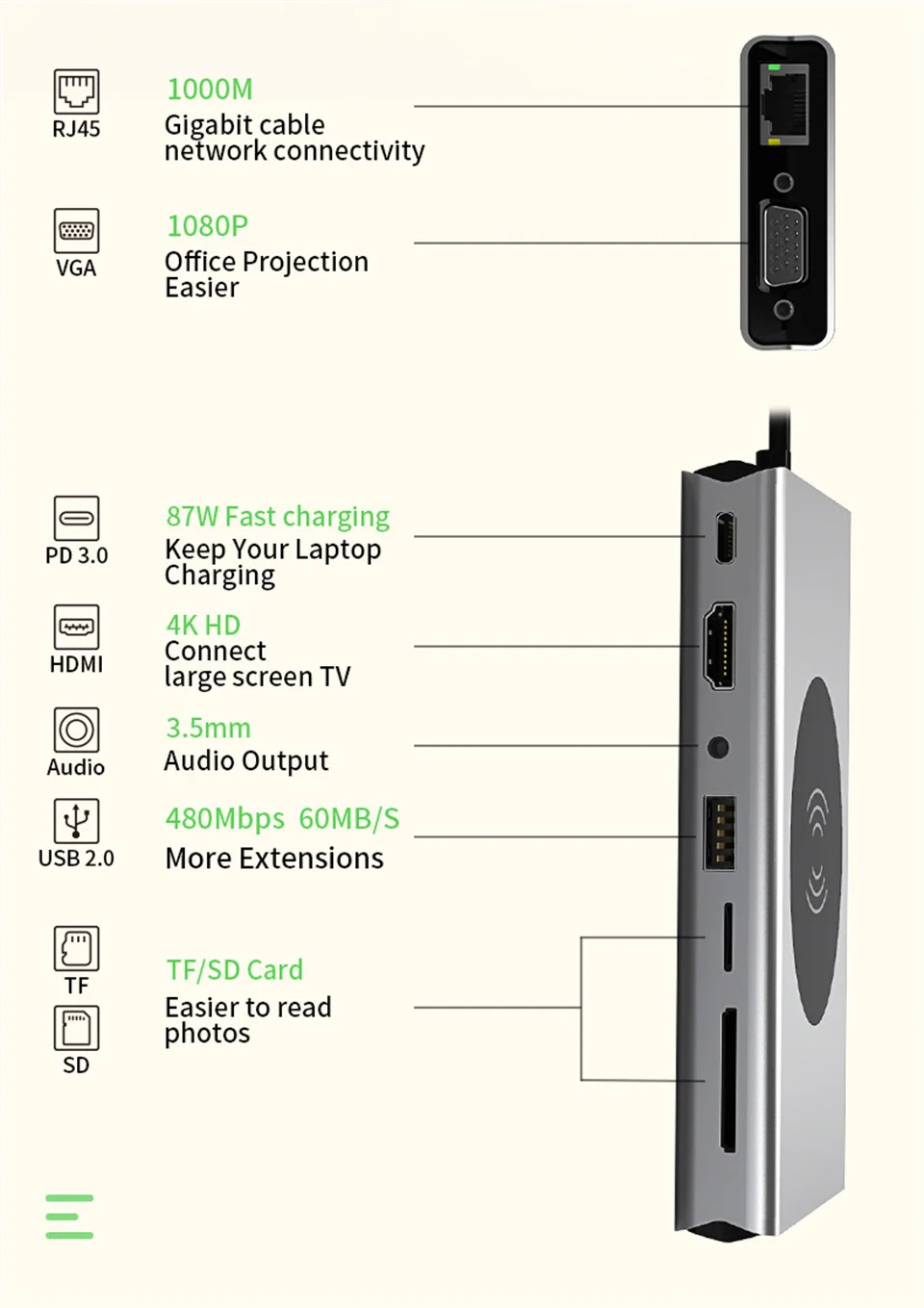 RJ45

1000M
Gigabit cable network connectivity

VGA

1080P
Office Projection Easier

PD 3.0

87W Fast charging
Keep Your Laptop Charging

HDMI

4K HD
Connect large screen TV

Audio

3.5mm
Audio Output

USB 2.0

480Mbps 60MB/S
More Extensions

TF

SD

TF/SD Card
Easier to read photos