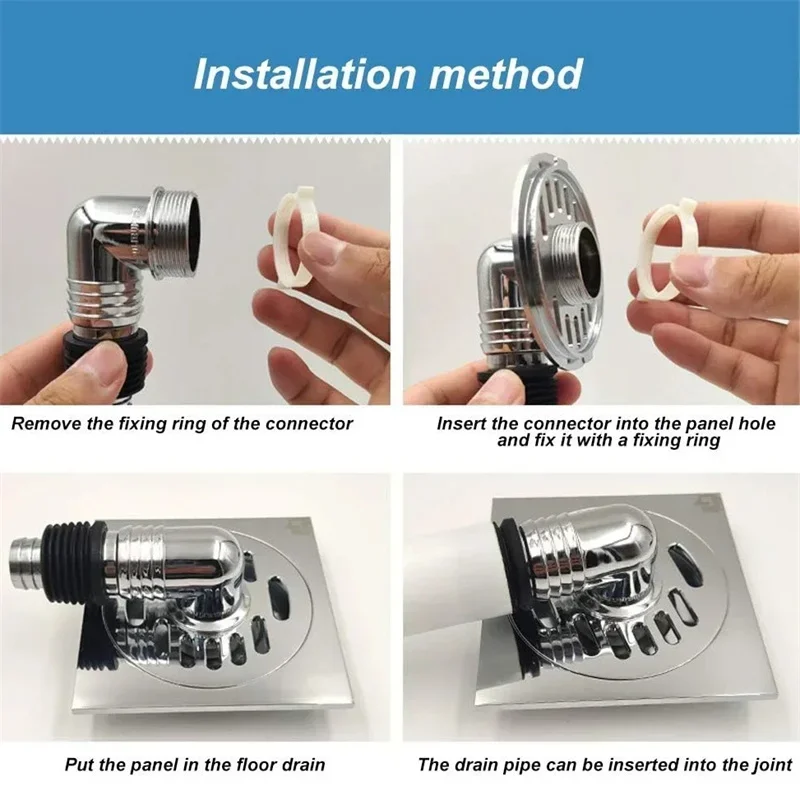 Installation method

Remove the fixing ring of the connector

Insert the connector into the panel hole and fix it with a fixing ring

Put the panel in the floor drain

The drain pipe can be inserted into the joint