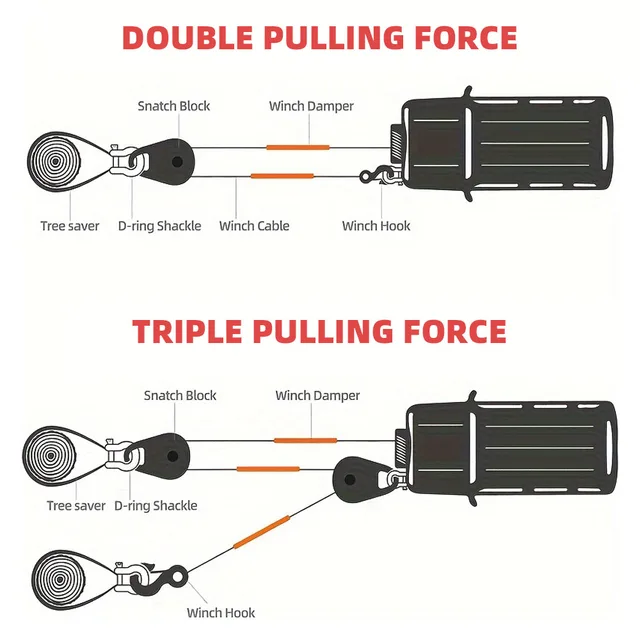 DOUBLE PULLING FORCE

Snatch Block

Winch Damper

Tree saver

D-ring Shackle

Winch Cable

Winch Hook

TRIPLE PULLING FORCE

Snatch Block

Winch Damper

Tree saver

D-ring Shackle

Winch Hook