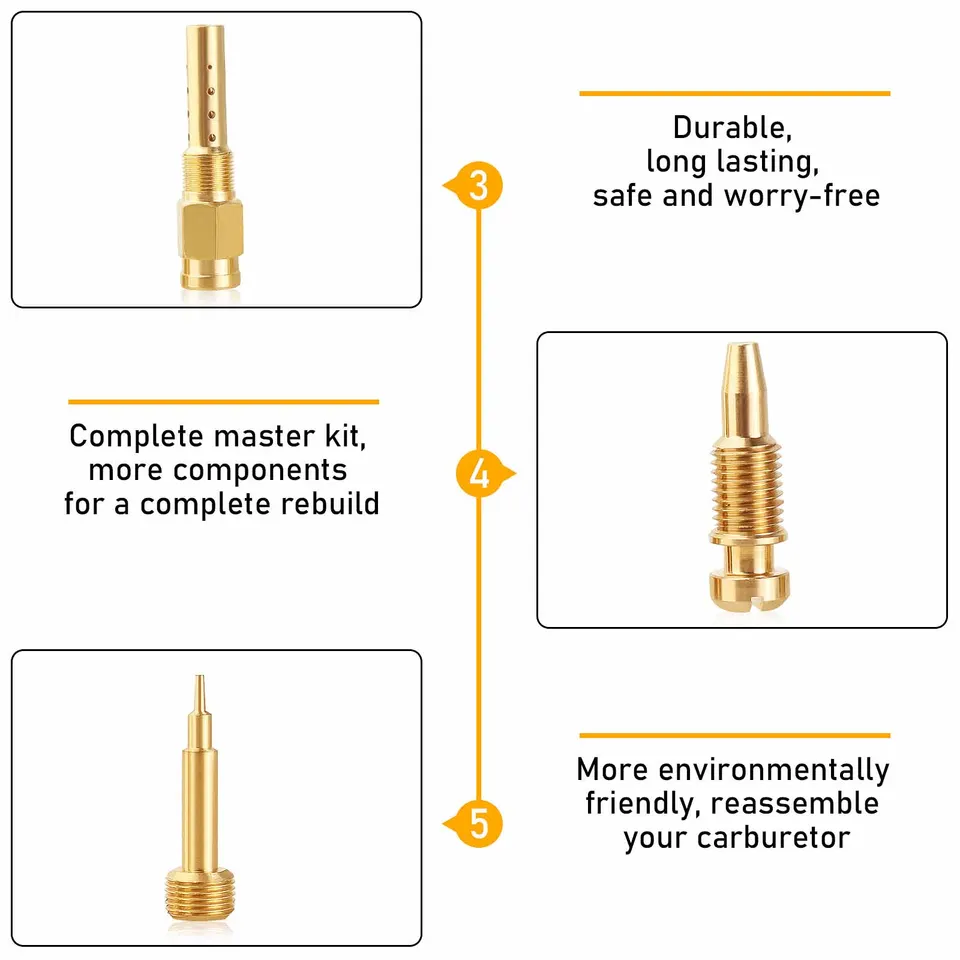 3

Durable, long lasting, safe and worry-free

Complete master kit, more components for a complete rebuild

4

5

More environmentally friendly, reassemble your carburetor