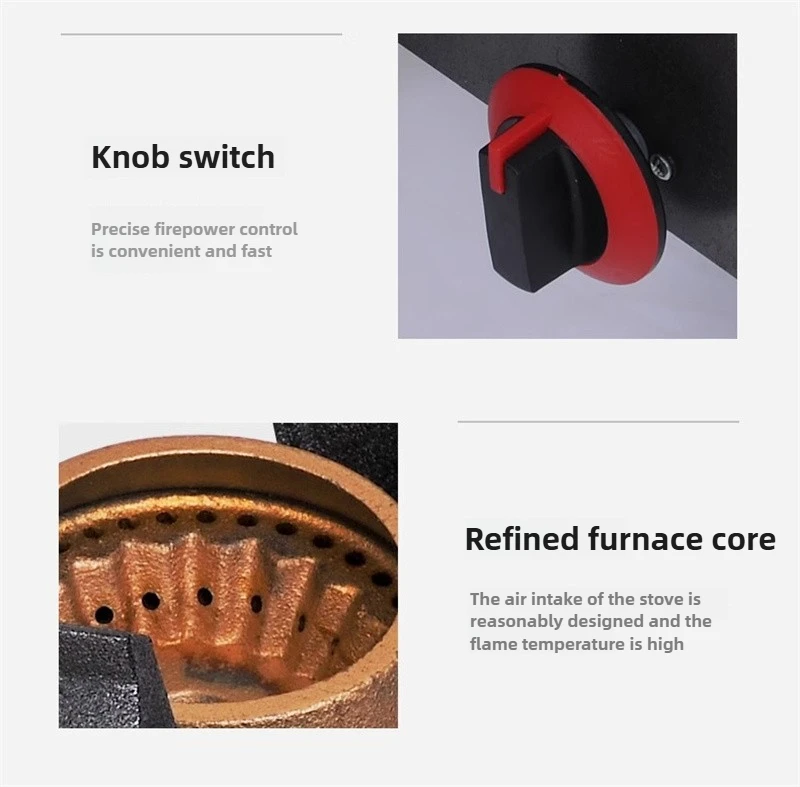 Knob switch

Precise firepower control is convenient and fast

Refined furnace core

The air intake of the stove is reasonably designed and the flame temperature is high