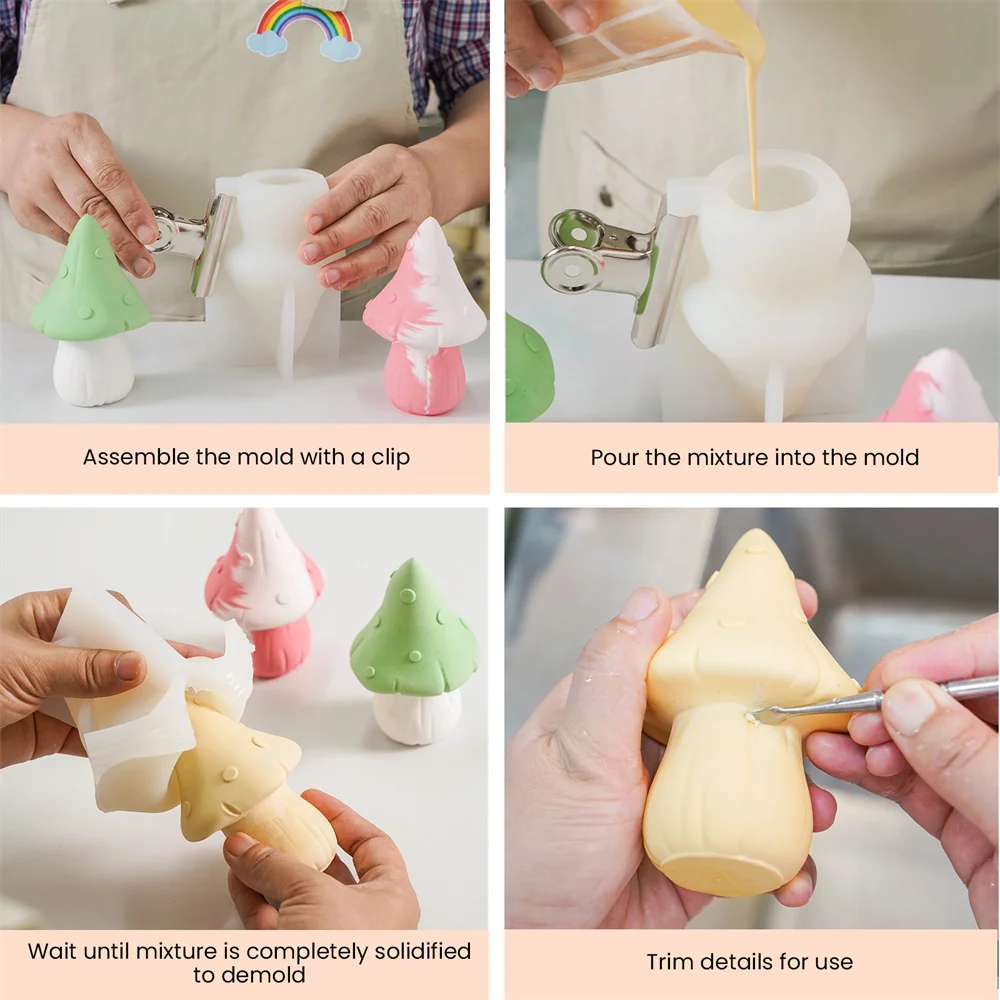 Assemble the mold with a clip

Pour the mixture into the mold

Wait until mixture is completely solidified to demold

Trim details for use