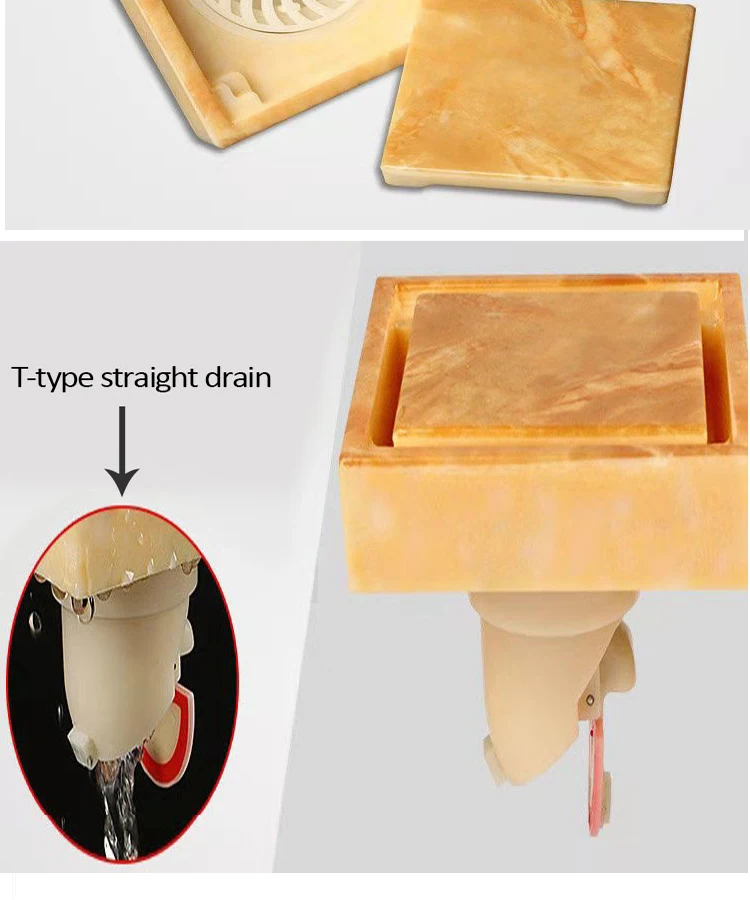 T-type straight drain