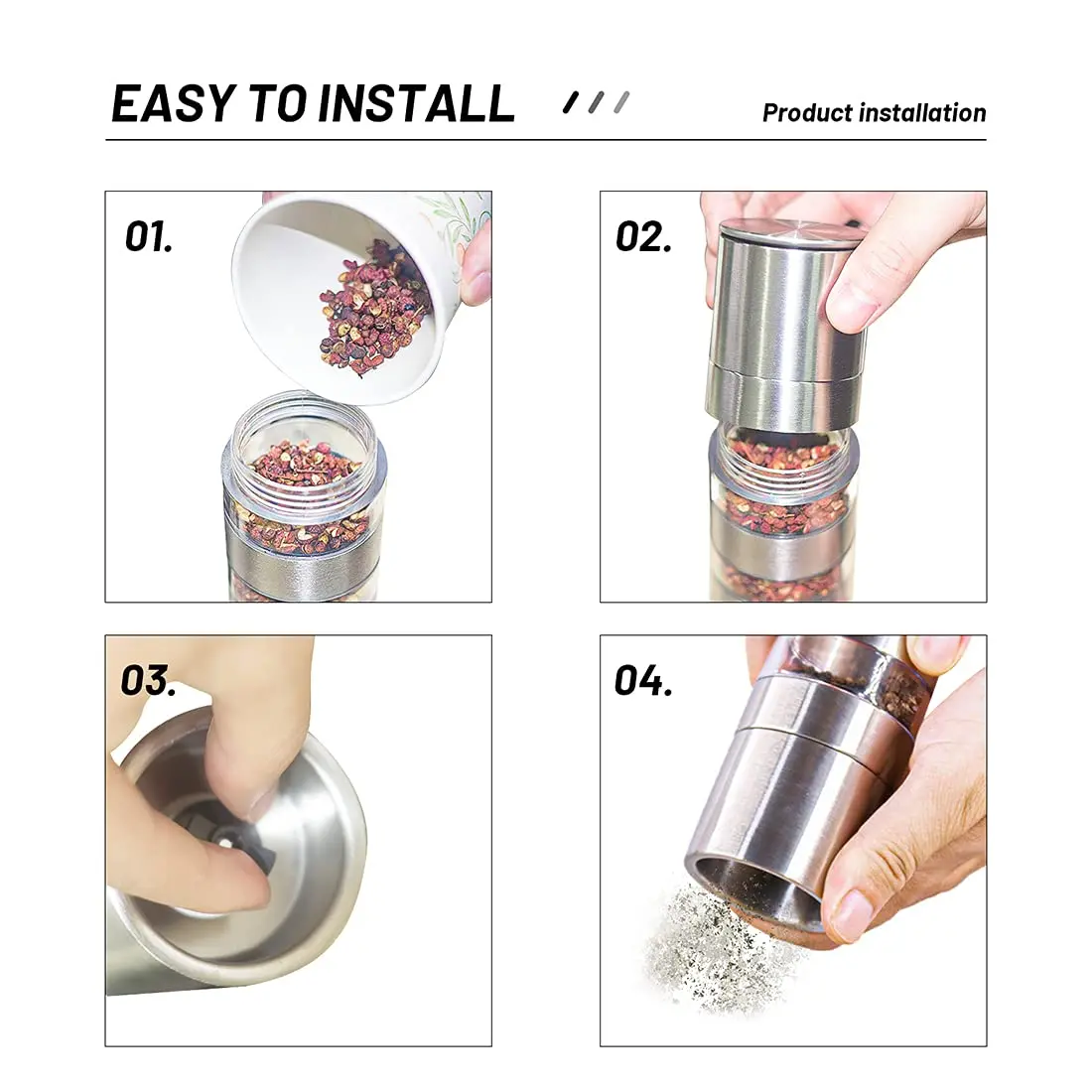 EASY TO INSTALL

Product installation

01.

02.

03.

04.