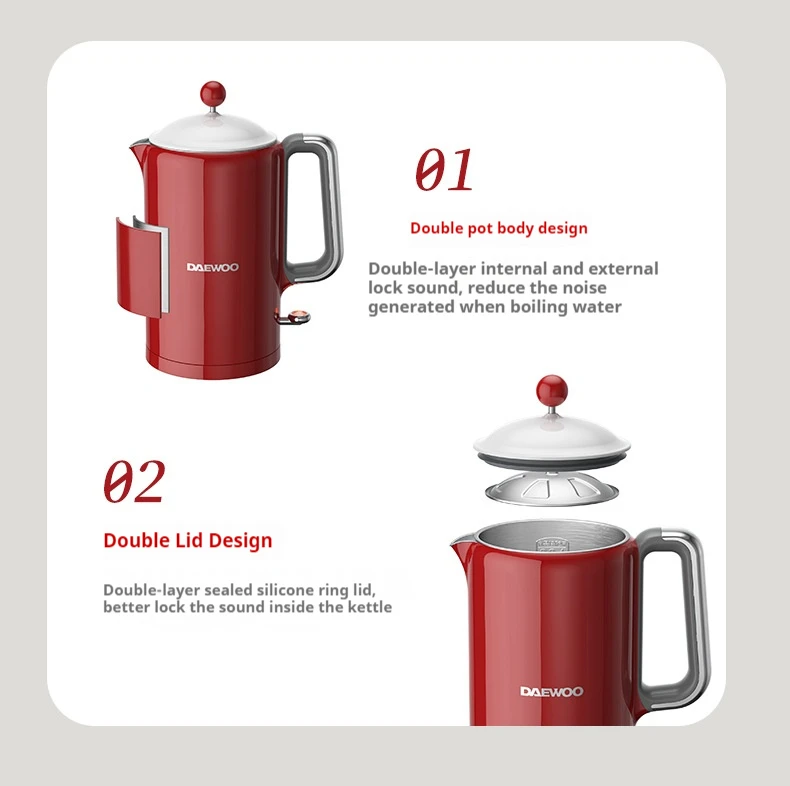 DAEWOO

01

Double pot body design

Double-layer internal and external lock sound, reduce the noise generated when boiling water

02

Double Lid Design

Double-layer sealed silicone ring lid, better lock the sound inside the kettle

DAEWOO