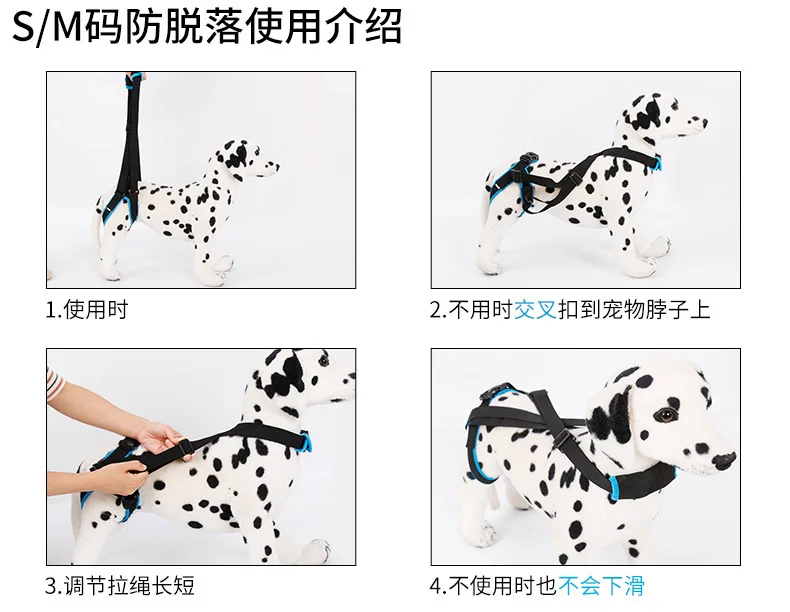 S/M码防脱落使用介绍

1.使用时

2.不用时交叉扣到宠物脖子上

3.调节拉绳长短

4.不使用时也不会下滑