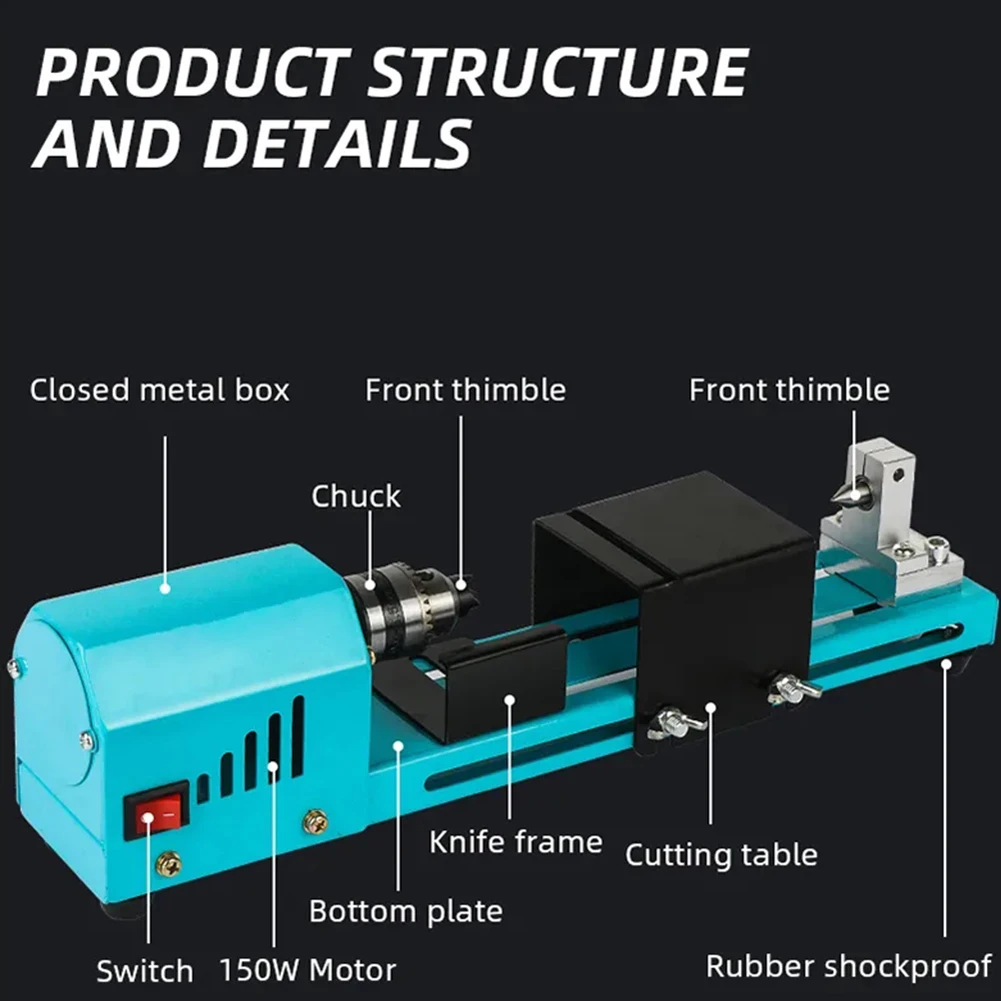 PRODUCT STRUCTURE AND DETAILS

Closed metal box

Front thimble

Front thimble

Chuck

Knife frame

Cutting table

Bottom plate

Switch

150W Motor

Rubber shockproof