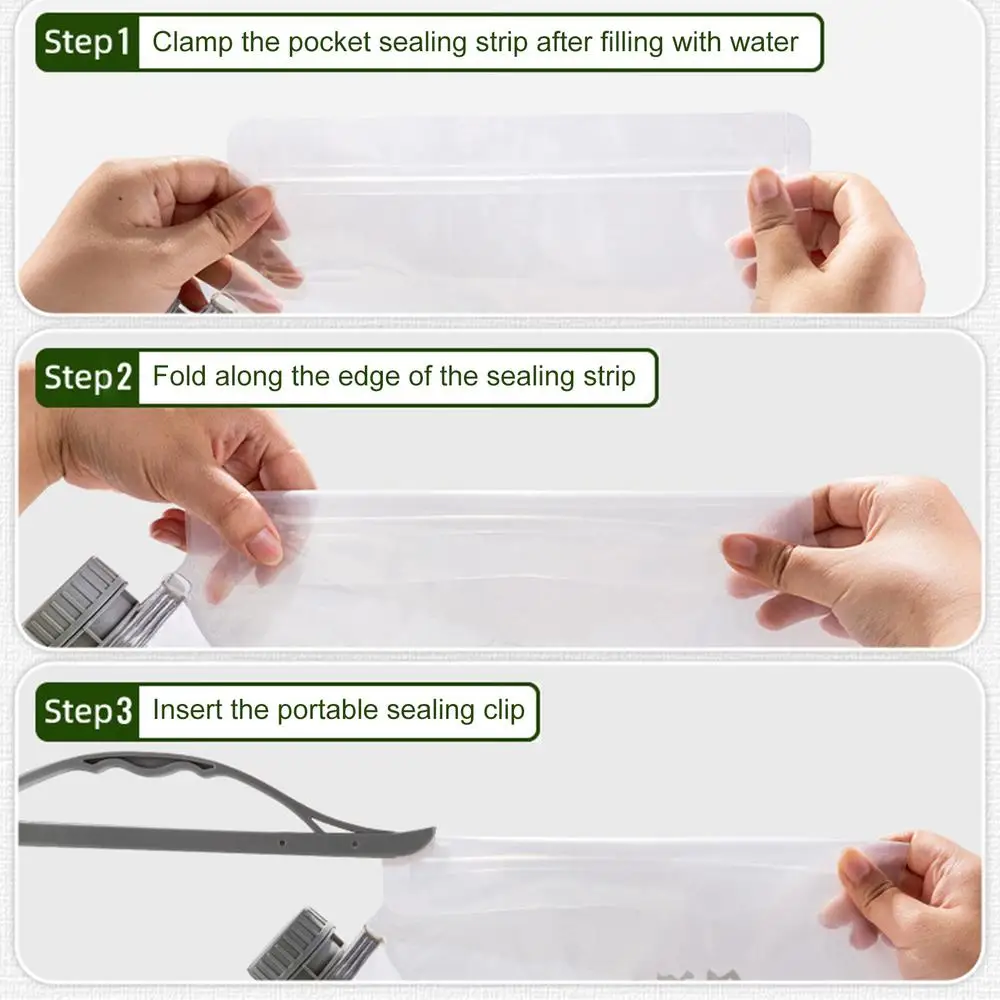 Step1 Clamp the pocket sealing strip after filling with water

Step2 Fold along the edge of the sealing strip

Step3 Insert the portable sealing clip