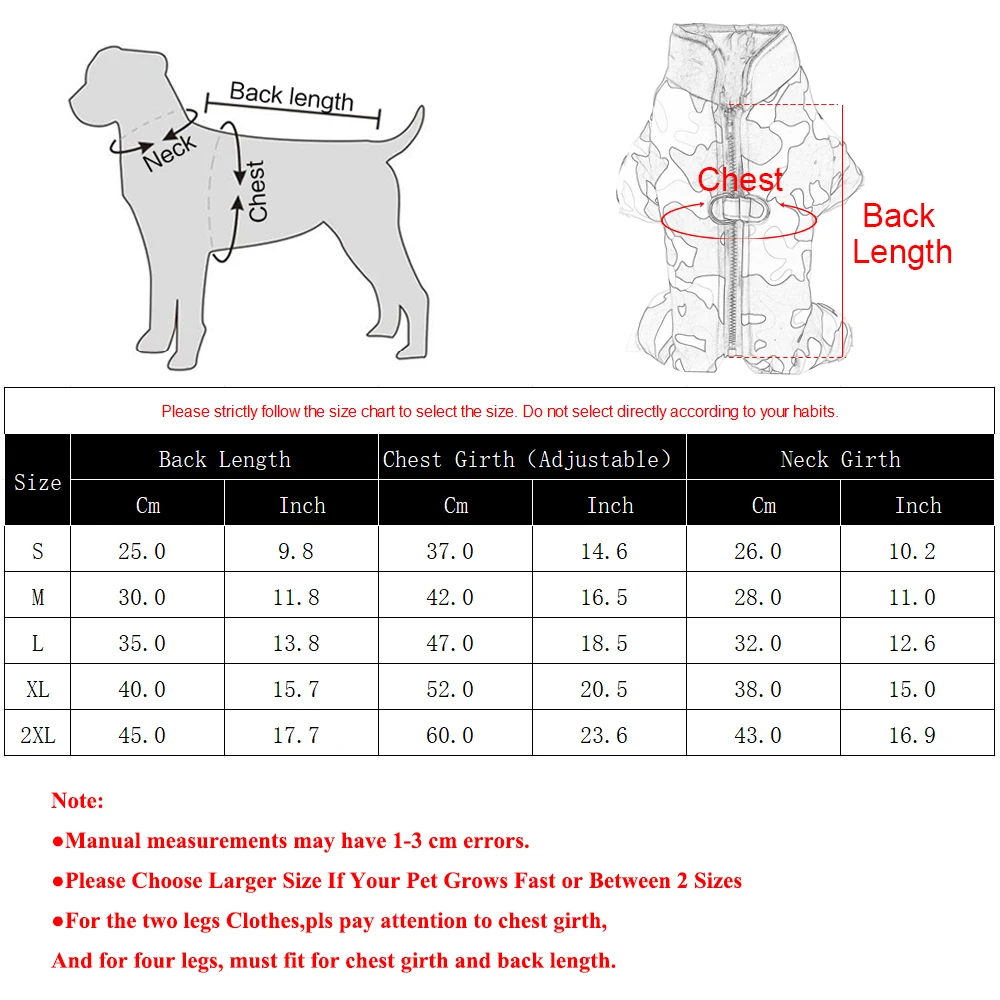 Back length

Neck

Chest

Chest

Back Length

Please strictly follow the size chart to select the size. Do not select directly according to your habits.

| Size | Back Length | | Chest Girth (Adjustable) | | Neck Girth | |
|---|---|---|---|---|---|---|
| | Cm | Inch | Cm | Inch | Cm | Inch |
| S | 25.0 | 9.8 | 37.0 | 14.6 | 26.0 | 10.2 |
| M | 30.0 | 11.8 | 42.0 | 16.5 | 28.0 | 11.0 |
| L | 35.0 | 13.8 | 47.0 | 18.5 | 32.0 | 12.6 |
| XL | 40.0 | 15.7 | 52.0 | 20.5 | 38.0 | 15.0 |
| 2XL | 45.0 | 17.7 | 60.0 | 23.6 | 43.0 | 16.9 |

Note:

●Manual measurements may have 1-3 cm errors.

●Please Choose Larger Size If Your Pet Grows Fast or Between 2 Sizes

●For the two legs Clothes,pls pay attention to chest girth,

And for four legs, must fit for chest girth and back length.