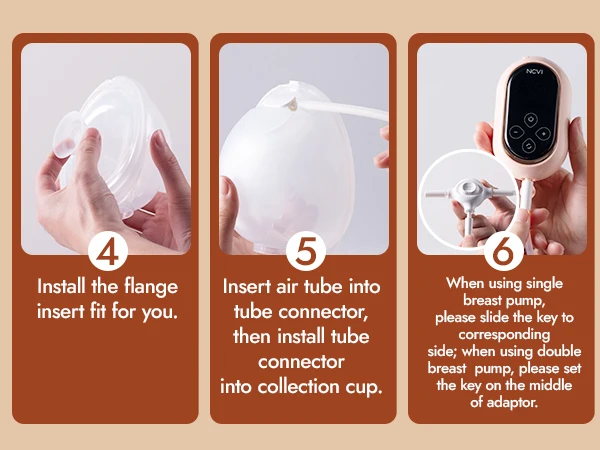 4
Install the flange insert fit for you.

5
Insert air tube into tube connector, then install tube connector into collection cup.

NCVI

6
When using single breast pump, please slide the key to corresponding side; when using double breast pump, please set the key on the middle of adaptor.