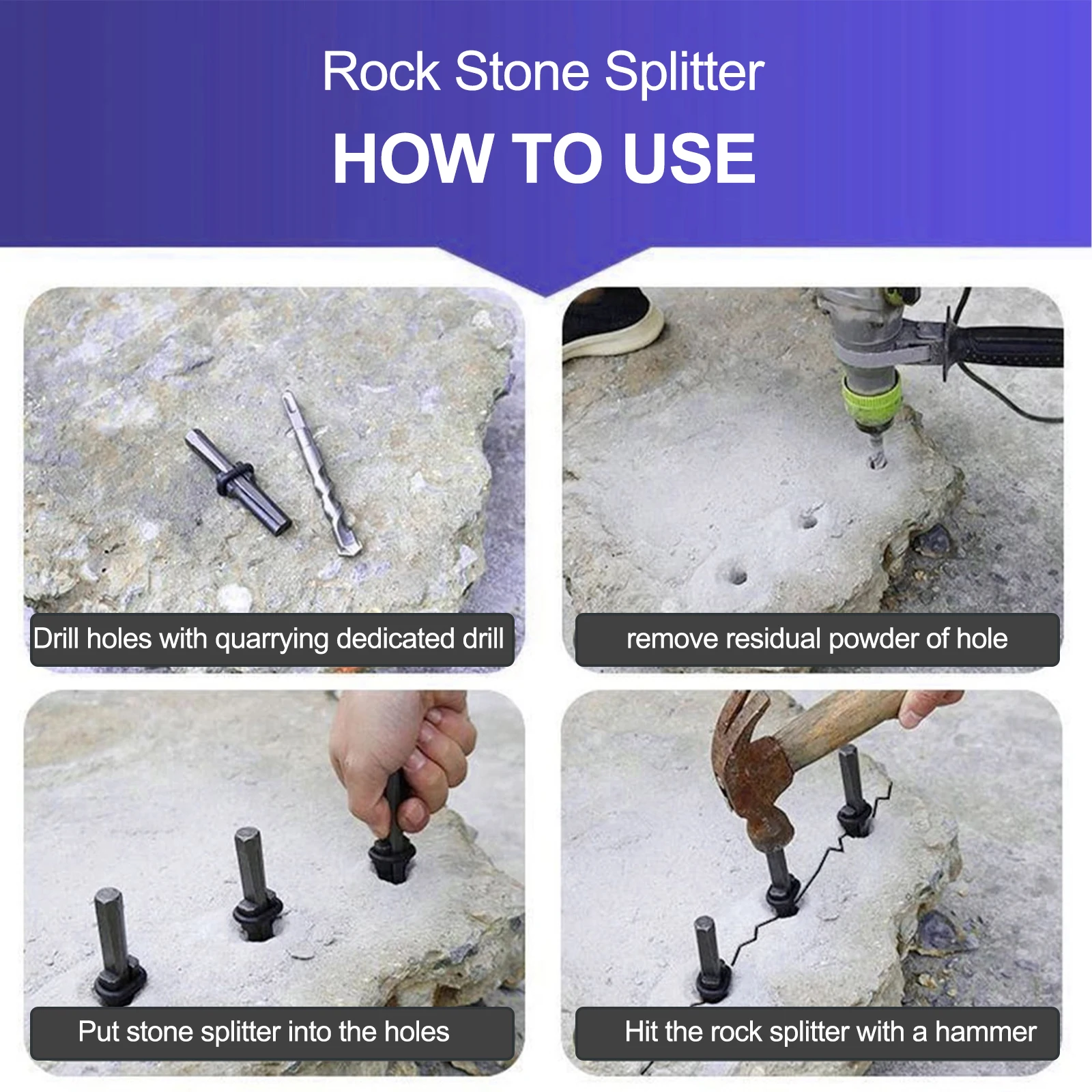 Rock Stone Splitter

HOW TO USE

Drill holes with quarrying dedicated drill

remove residual powder of hole

Put stone splitter into the holes

Hit the rock splitter with a hammer