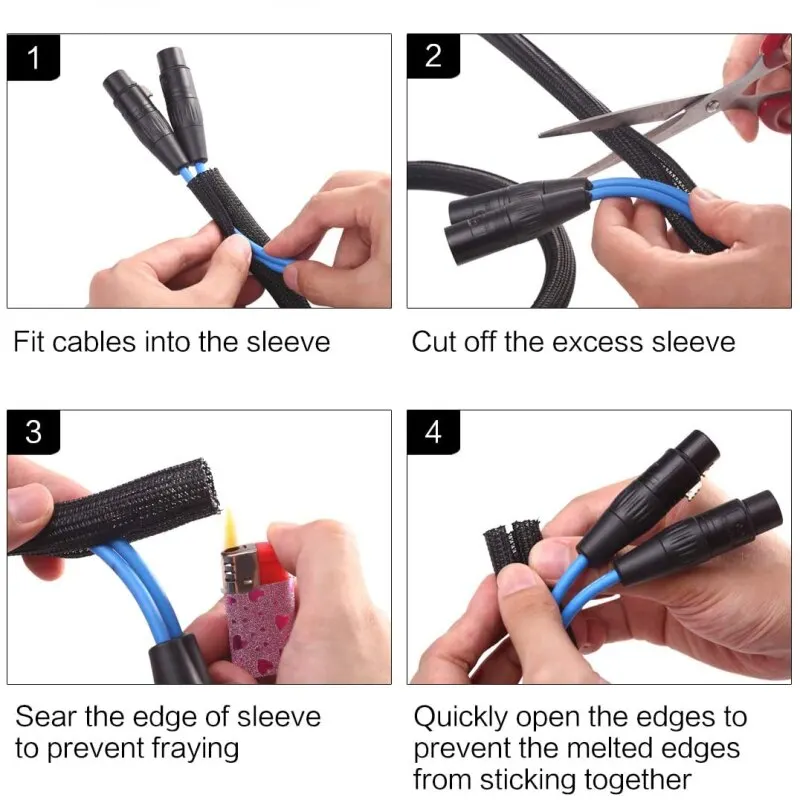 1

Fit cables into the sleeve

2

Cut off the excess sleeve

3

Sear the edge of sleeve to prevent fraying

4

Quickly open the edges to prevent the melted edges from sticking together