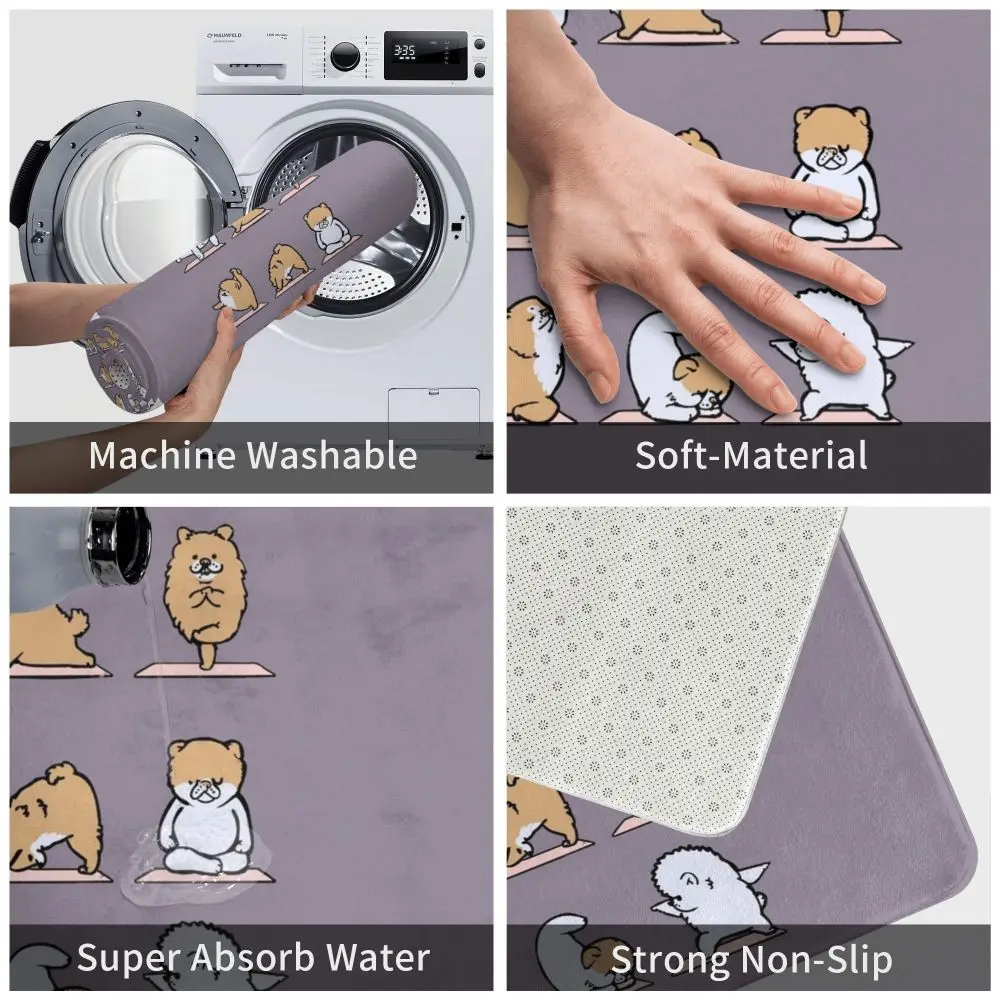 MAUNFELD

3:35

Machine Washable

Soft-Material

Super Absorb Water

Strong Non-Slip