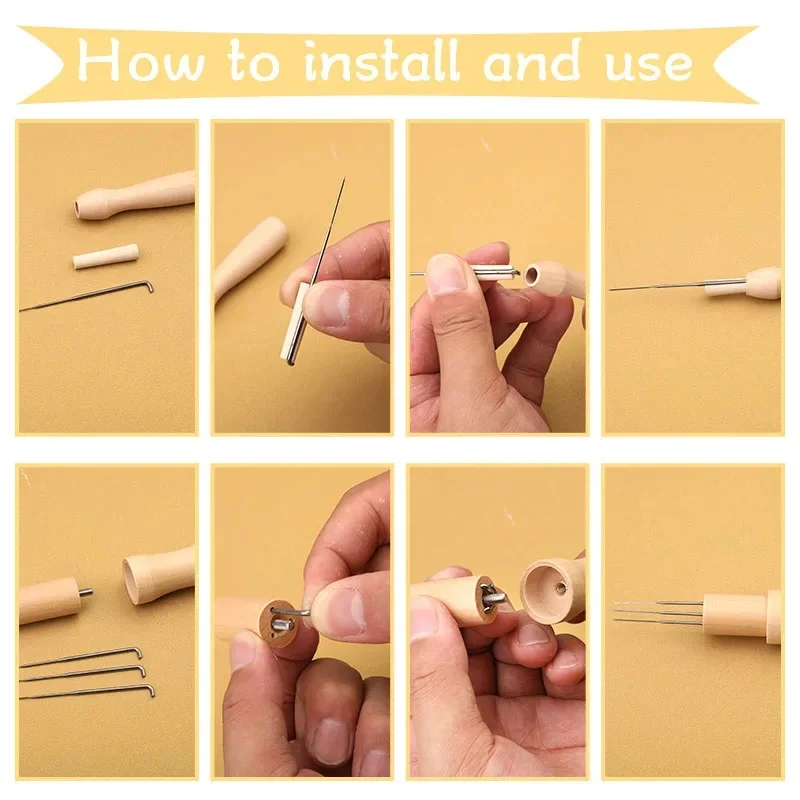 How to install and use